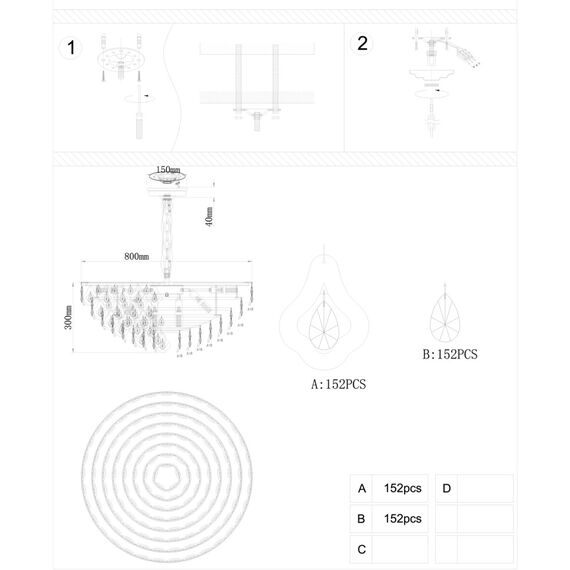 1

2

150mm

40mm

800mm

300mm

A:152PCS

B:152PCS

| A | 152pcs | D |  |
|---|---|---|---|
| B | 152pcs |  |  |
| C |  |  |  |