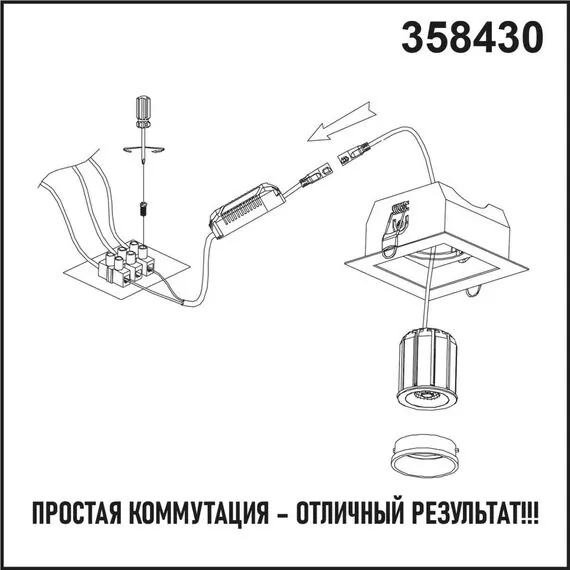 358430

ПРОСТАЯ КОММУТАЦИЯ – ОТЛИЧНЫЙ РЕЗУЛЬТАТ!!!