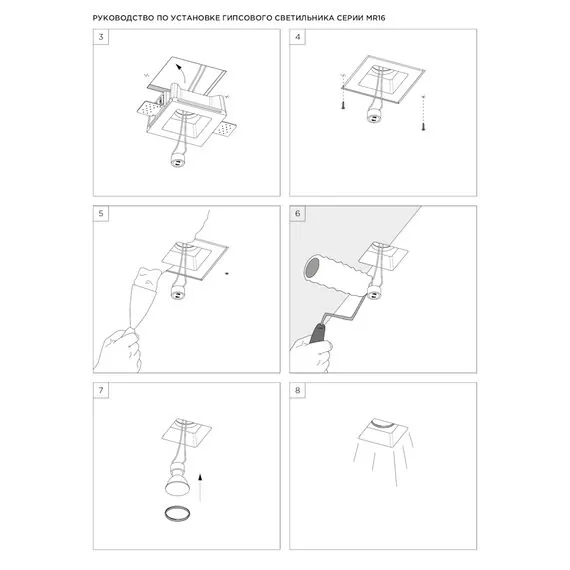 РУКОВОДСТВО ПО УСТАНОВКЕ ГИПСОВОГО СВЕТИЛЬНИКА СЕРИИ MR16

3

4

5

6

7

8