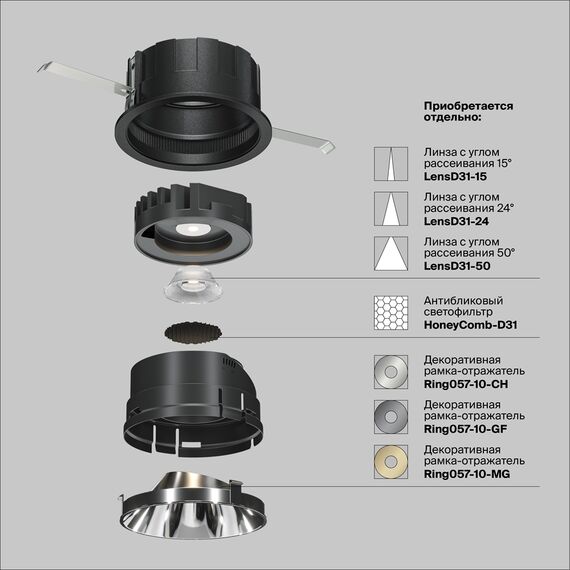 Приобретается отдельно:

Линза с углом рассеивания 15°
LensD31-15

Линза с углом рассеивания 24°
LensD31-24

Линза с углом рассеивания 50°
LensD31-50

Антибликовый светофильтр
HoneyComb-D31

Декоративная рамка-отражатель
Ring057-10-CH

Декоративная рамка-отражатель
Ring057-10-GF

Декоративная рамка-отражатель
Ring057-10-MG