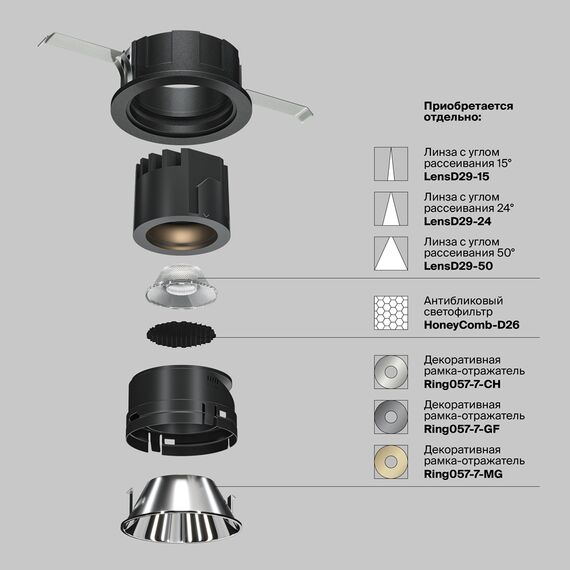 Приобретается отдельно:

Линза с углом рассеивания 15°
LensD29-15

Линза с углом рассеивания 24°
LensD29-24

Линза с углом рассеивания 50°
LensD29-50

Антибликовый светофильтр
HoneyComb-D26

Декоративная рамка-отражатель
Ring057-7-CH

Декоративная рамка-отражатель
Ring057-7-GF

Декоративная рамка-отражатель
Ring057-7-MG