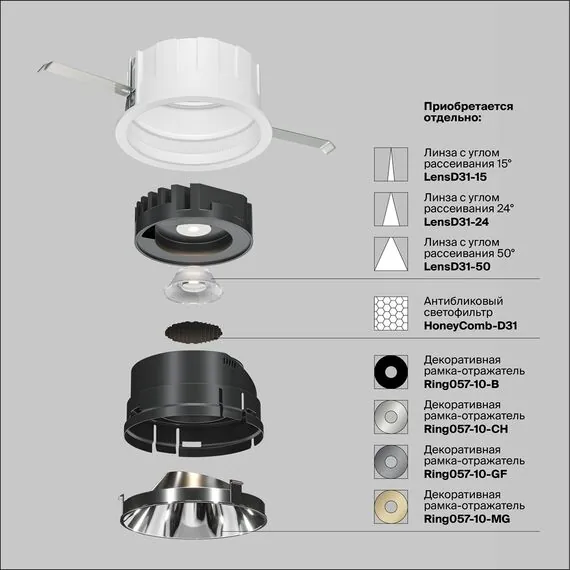 Приобретается отдельно:

Линза с углом рассеивания 15°
LensD31-15

Линза с углом рассеивания 24°
LensD31-24

Линза с углом рассеивания 50°
LensD31-50

Антибликовый светофильтр
HoneyComb-D31

Декоративная рамка-отражатель
Ring057-10-B

Декоративная рамка-отражатель
Ring057-10-CH

Декоративная рамка-отражатель
Ring057-10-GF

Декоративная рамка-отражатель
Ring057-10-MG