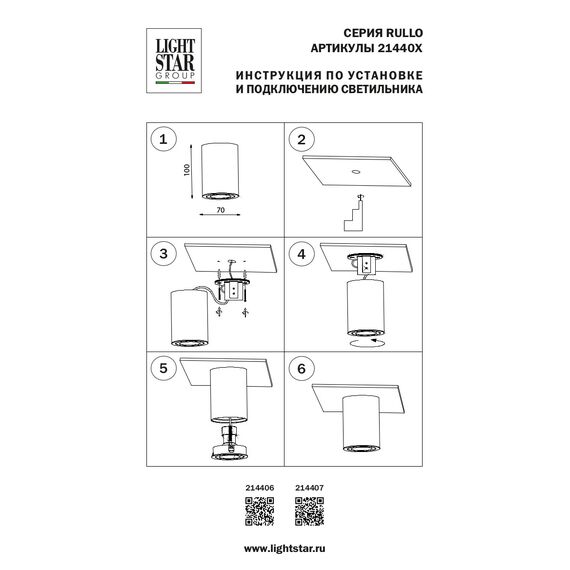 LIGHT STAR GROUP

СЕРИЯ RULLO
АРТИКУЛЫ 21440X

ИНСТРУКЦИЯ ПО УСТАНОВКЕ
И ПОДКЛЮЧЕНИЮ СВЕТИЛЬНИКА

1
100
70

2

3

4

5

6

214406
214407

www.lightstar.ru