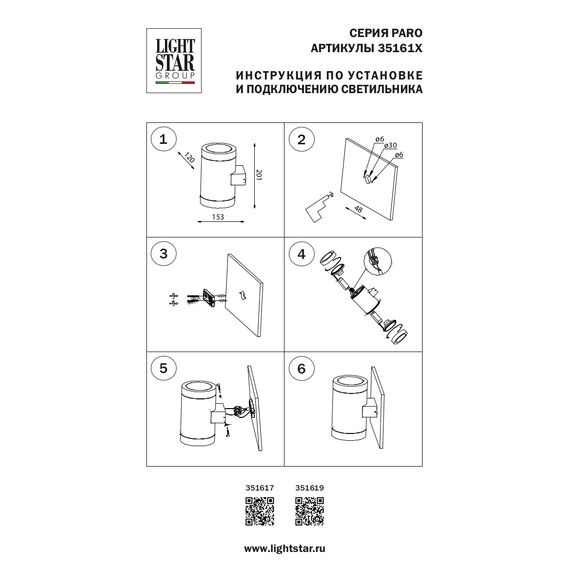 LIGHT STAR GROUP

СЕРИЯ PARO
АРТИКУЛЫ 35161X

ИНСТРУКЦИЯ ПО УСТАНОВКЕ
И ПОДКЛЮЧЕНИЮ СВЕТИЛЬНИКА

1
120
201
153

2
ø6
ø30
ø6
48

3

4

5

6

351617
351619

www.lightstar.ru