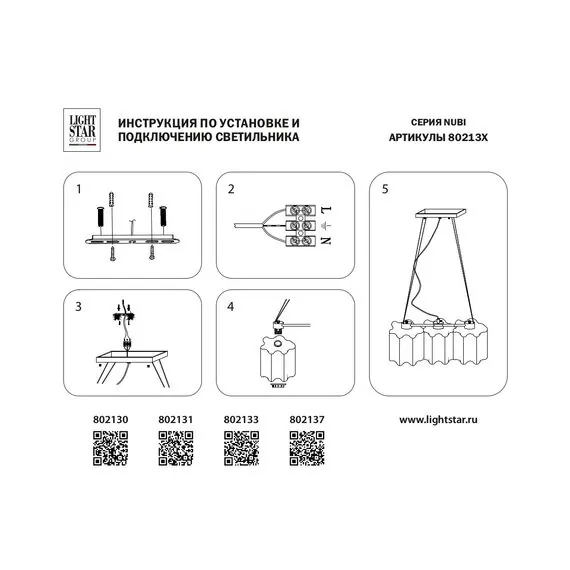 LIGHT STAR GROUP

ИНСТРУКЦИЯ ПО УСТАНОВКЕ И ПОДКЛЮЧЕНИЮ СВЕТИЛЬНИКА

СЕРИЯ NUBI
АРТИКУЛЫ 80213X

1

2

L
N

5

3

4

802130 802131 802133 802137

www.lightstar.ru