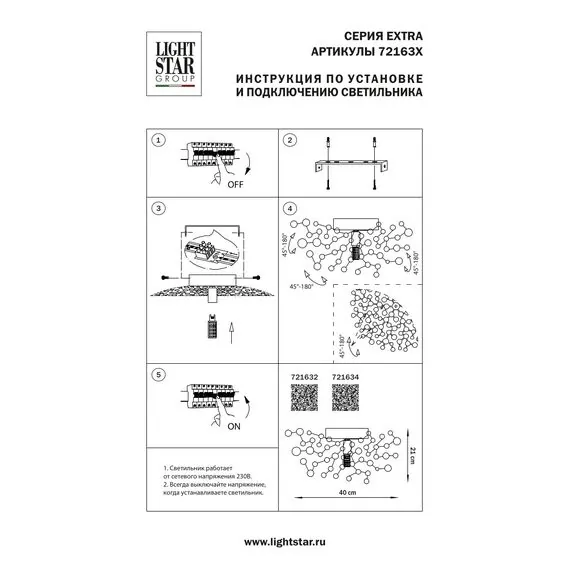 LIGHT STAR GROUP

СЕРИЯ EXTRA
АРТИКУЛЫ 72163X

ИНСТРУКЦИЯ ПО УСТАНОВКЕ
И ПОДКЛЮЧЕНИЮ СВЕТИЛЬНИКА

1

OFF

2

3

4

45°-180°

45°-180°

45°-180°

45°-180°

5

ON

721632 721634

21 cm

40 cm

1. Светильник работает от сетевого напряжения 230В.
2. Всегда выключайте напряжение, когда устанавливаете светильник.

www.lightstar.ru