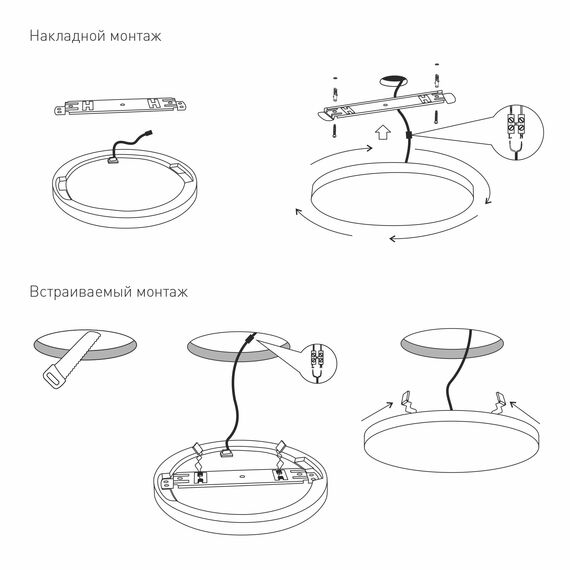 Накладной монтаж

Встраиваемый монтаж