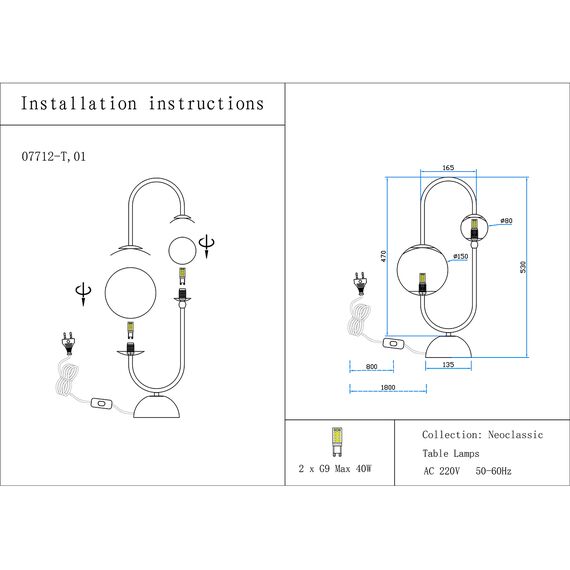 Installation instructions

07712-T,01

165

ø80

470

ø150

530

800

135

1800

2 x G9 Max 40W

Collection: Neoclassic

Table Lamps

AC 220V 50-60Hz