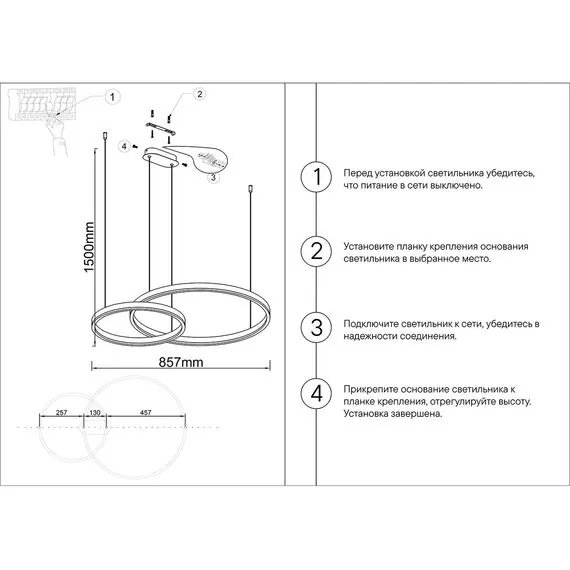 1

2

4

3

1500mm

857mm

257

130

457

1 Перед установкой светильника убедитесь, что питание в сети выключено.

2 Установите планку крепления основания светильника в выбранное место.

3 Подключите светильник к сети, убедитесь в надежности соединения.

4 Прикрепите основание светильника к планке крепления, отрегулируйте высоту. Установка завершена.