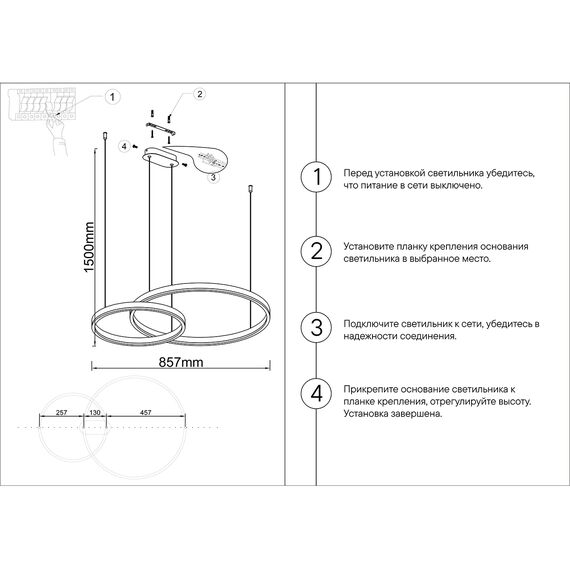 1

2

4

3

1500mm

857mm

257

130

457

1

Перед установкой светильника убедитесь, что питание в сети выключено.

2

Установите планку крепления основания светильника в выбранное место.

3

Подключите светильник к сети, убедитесь в надежности соединения.

4

Прикрепите основание светильника к планке крепления, отрегулируйте высоту. Установка завершена.