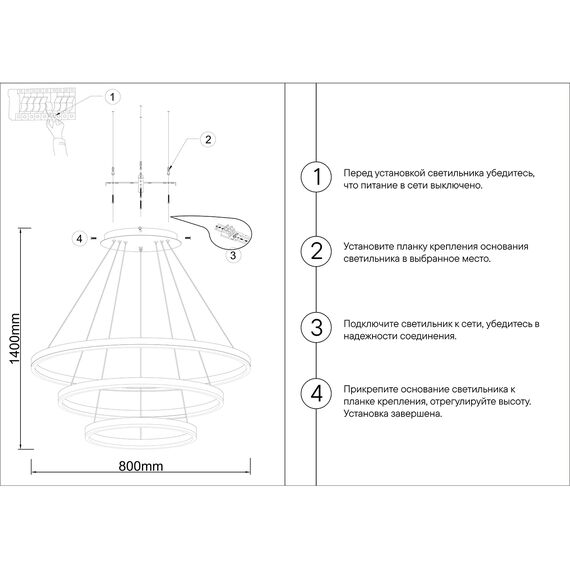 1

2

4

3

1400mm

800mm

1 Перед установкой светильника убедитесь, что питание в сети выключено.

2 Установите планку крепления основания светильника в выбранное место.

3 Подключите светильник к сети, убедитесь в надежности соединения.

4 Прикрепите основание светильника к планке крепления, отрегулируйте высоту. Установка завершена.