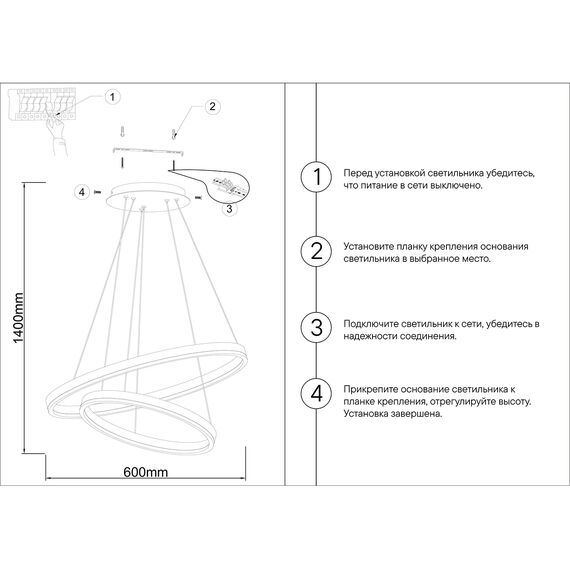 1

2

4

3

1400mm

600mm

1 Перед установкой светильника убедитесь, что питание в сети выключено.

2 Установите планку крепления основания светильника в выбранное место.

3 Подключите светильник к сети, убедитесь в надежности соединения.

4 Прикрепите основание светильника к планке крепления, отрегулируйте высоту. Установка завершена.