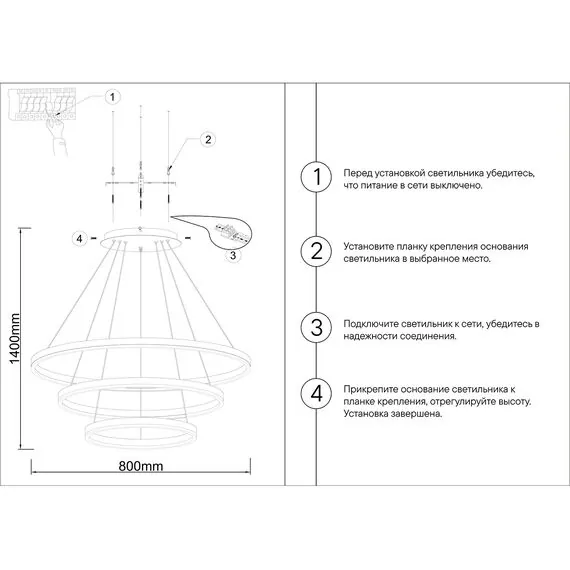 1

2

4

3

1400mm

800mm

1 Перед установкой светильника убедитесь, что питание в сети выключено.

2 Установите планку крепления основания светильника в выбранное место.

3 Подключите светильник к сети, убедитесь в надежности соединения.

4 Прикрепите основание светильника к планке крепления, отрегулируйте высоту. Установка завершена.