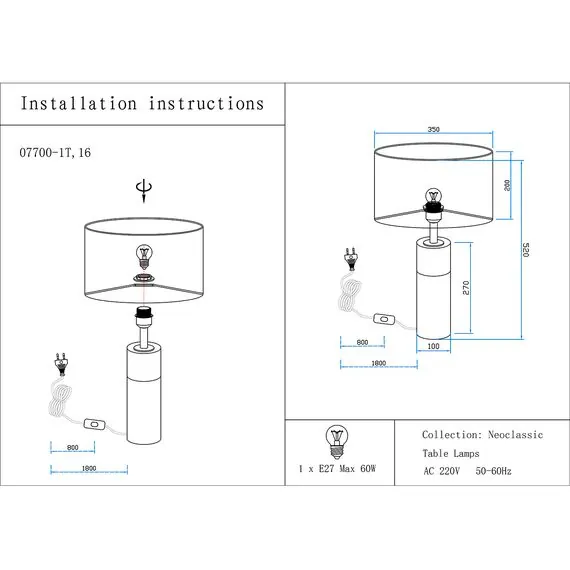 Installation instructions

07700-1T, 16

800

1800

350

200

520

270

800

100

1800

1 x E27 Max 60W

Collection: Neoclassic

Table Lamps

AC 220V 50-60Hz