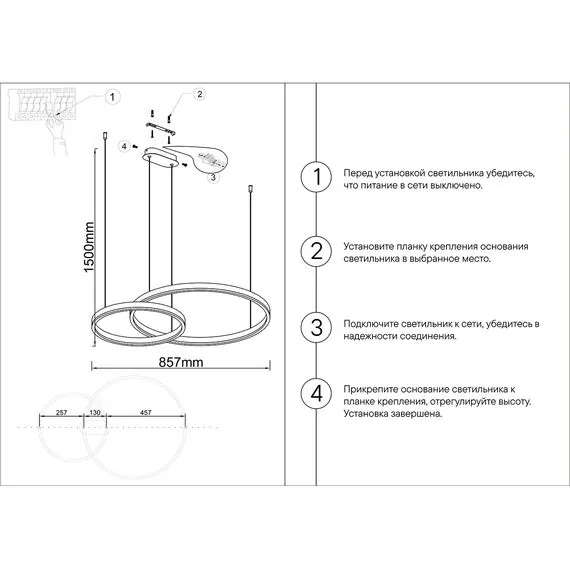 1

2

4

3

1500mm

857mm

257

130

457

1

Перед установкой светильника убедитесь, что питание в сети выключено.

2

Установите планку крепления основания светильника в выбранное место.

3

Подключите светильник к сети, убедитесь в надежности соединения.

4

Прикрепите основание светильника к планке крепления, отрегулируйте высоту. Установка завершена.