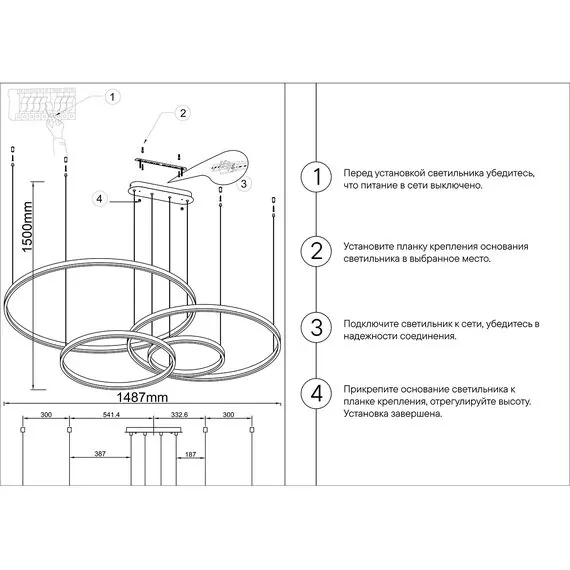 1

2

3

4

1500mm

1487mm

300

541.4

332.6

300

387

187

1 Перед установкой светильника убедитесь, что питание в сети выключено.

2 Установите планку крепления основания светильника в выбранное место.

3 Подключите светильник к сети, убедитесь в надежности соединения.

4 Прикрепите основание светильника к планке крепления, отрегулируйте высоту. Установка завершена.