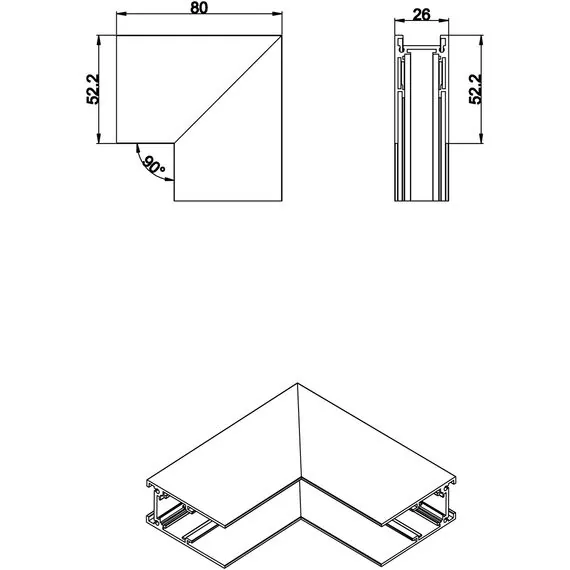 80
52.2
90°
26
52.2