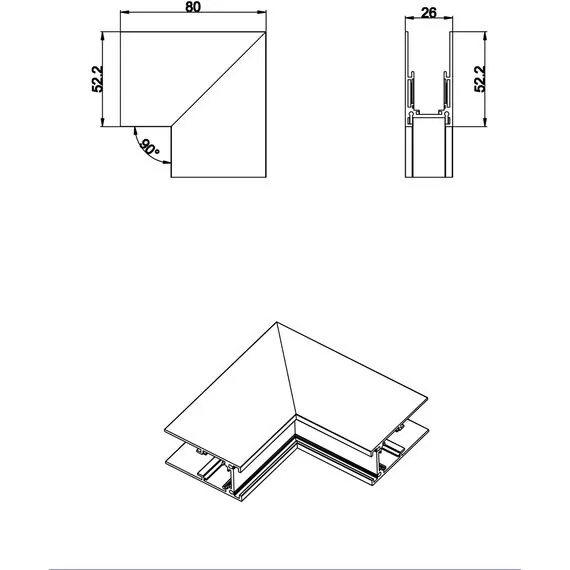 80

52.2

90°

26

52.2