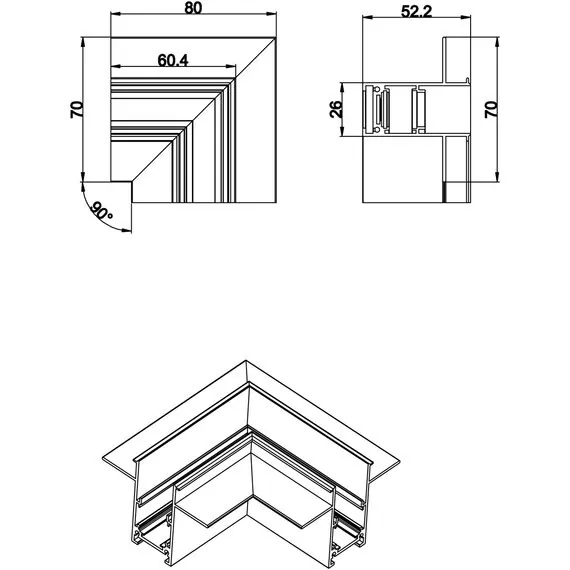 80
60.4
70
90°
52.2
26
70