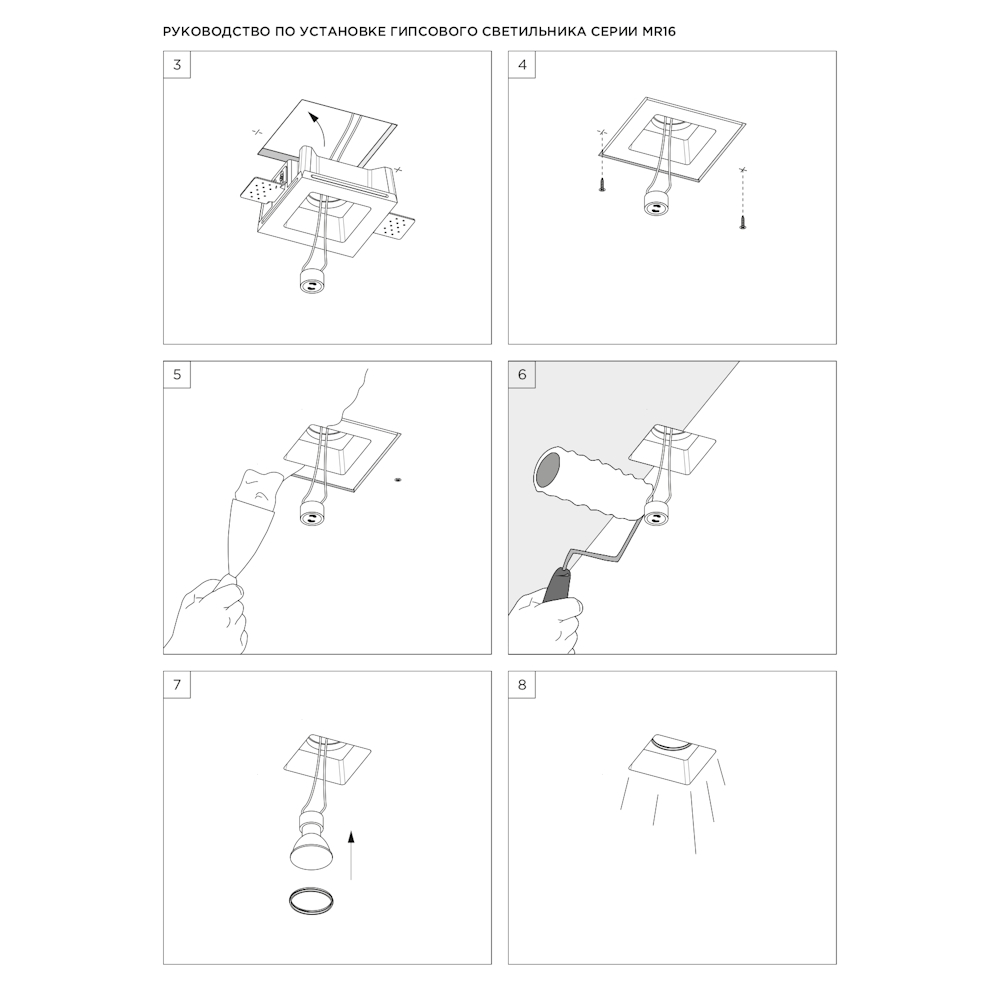 РУКОВОДСТВО ПО УСТАНОВКЕ ГИПСОВОГО СВЕТИЛЬНИКА СЕРИИ MR16

3

4

5

6

7

8