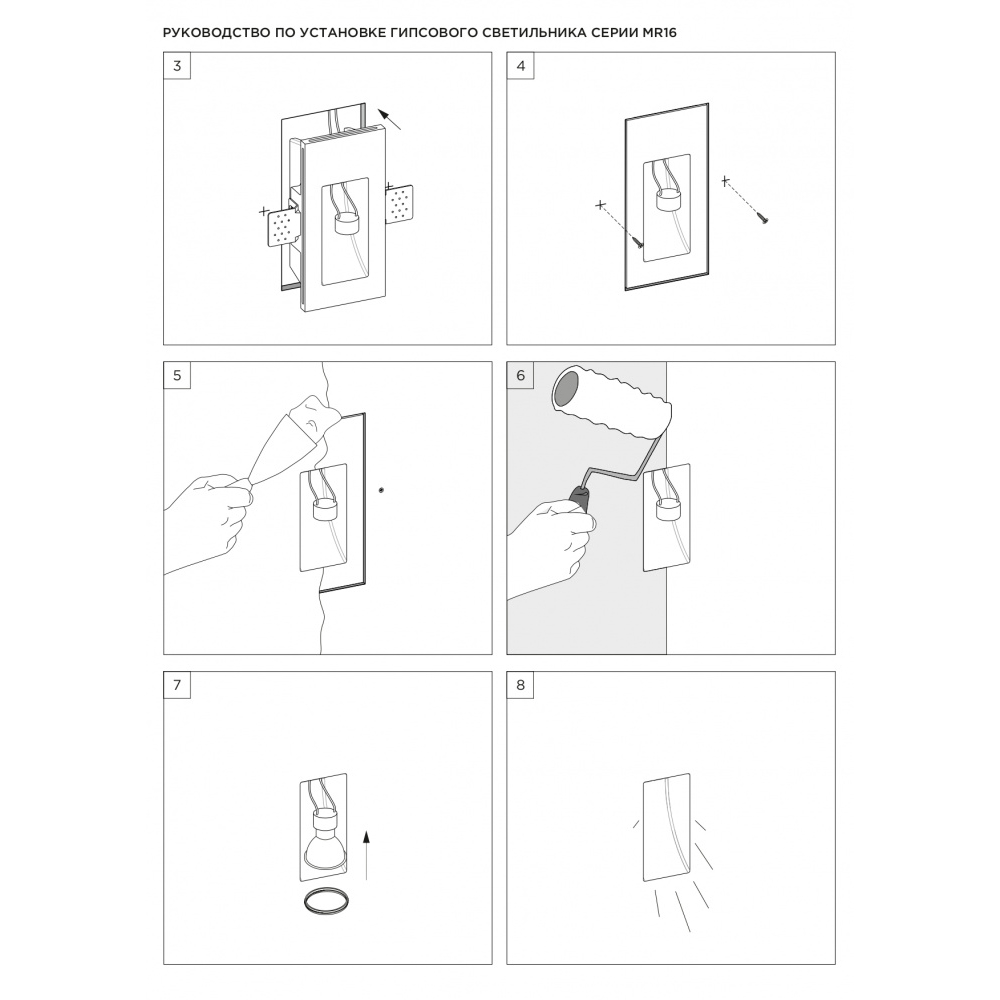 РУКОВОДСТВО ПО УСТАНОВКЕ ГИПСОВОГО СВЕТИЛЬНИКА СЕРИИ MR16

3

4

5

6

7

8