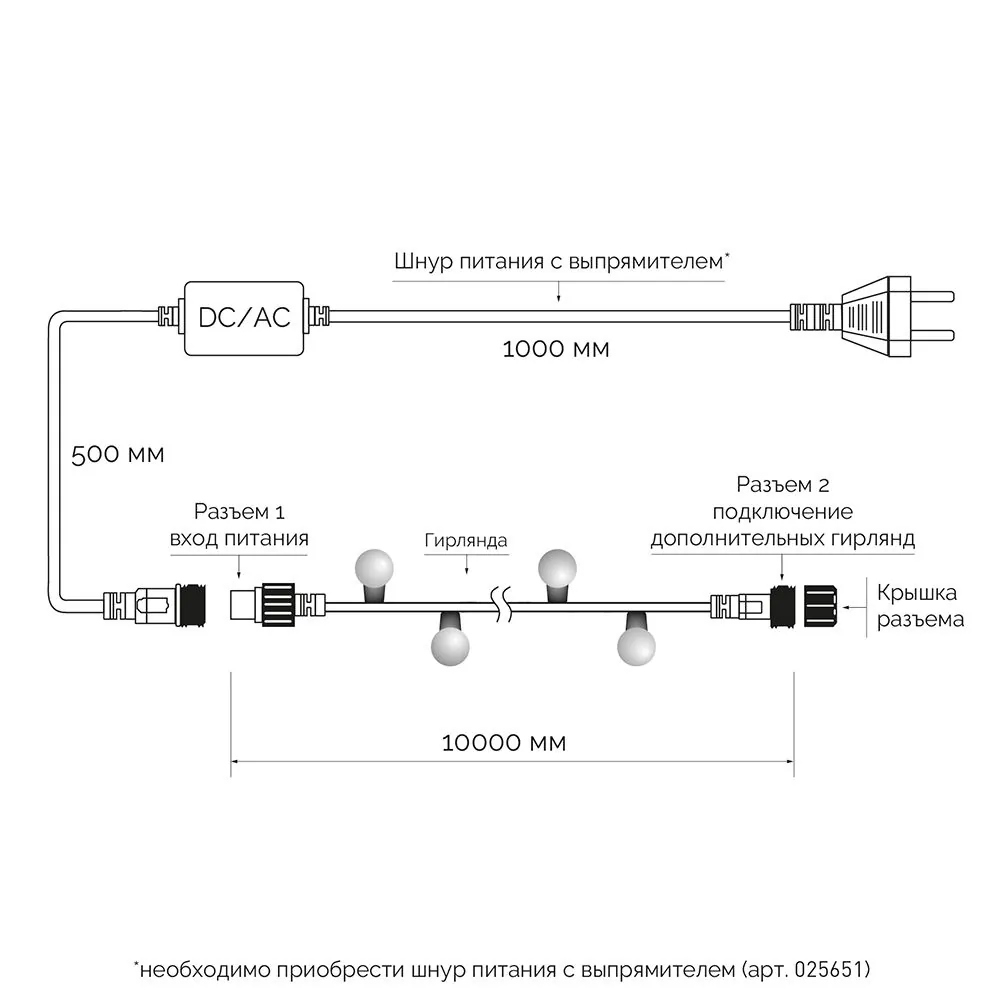 Шнур питания с выпрямителем*

DC/AC

1000 мм

500 мм

Разъем 1
вход питания

Гирлянда

Разъем 2
подключение
дополнительных гирлянд

Крышка
разъема

10000 мм

*необходимо приобрести шнур питания с выпрямителем (арт. 025651)