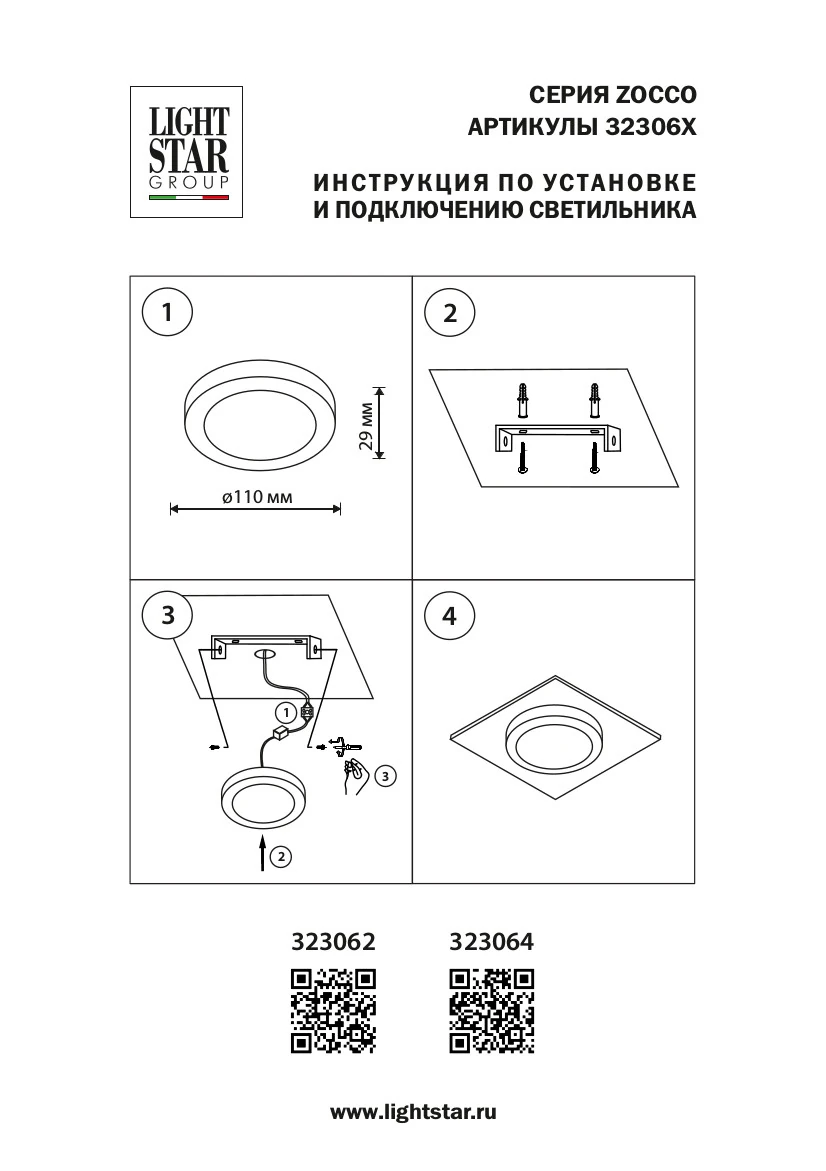 LIGHT STAR GROUP

СЕРИЯ ZOCCO
АРТИКУЛЫ 32306X

ИНСТРУКЦИЯ ПО УСТАНОВКЕ
И ПОДКЛЮЧЕНИЮ СВЕТИЛЬНИКА

1

29 мм

ø110 мм

2

3

1

3

2

4

323062

323064

www.lightstar.ru