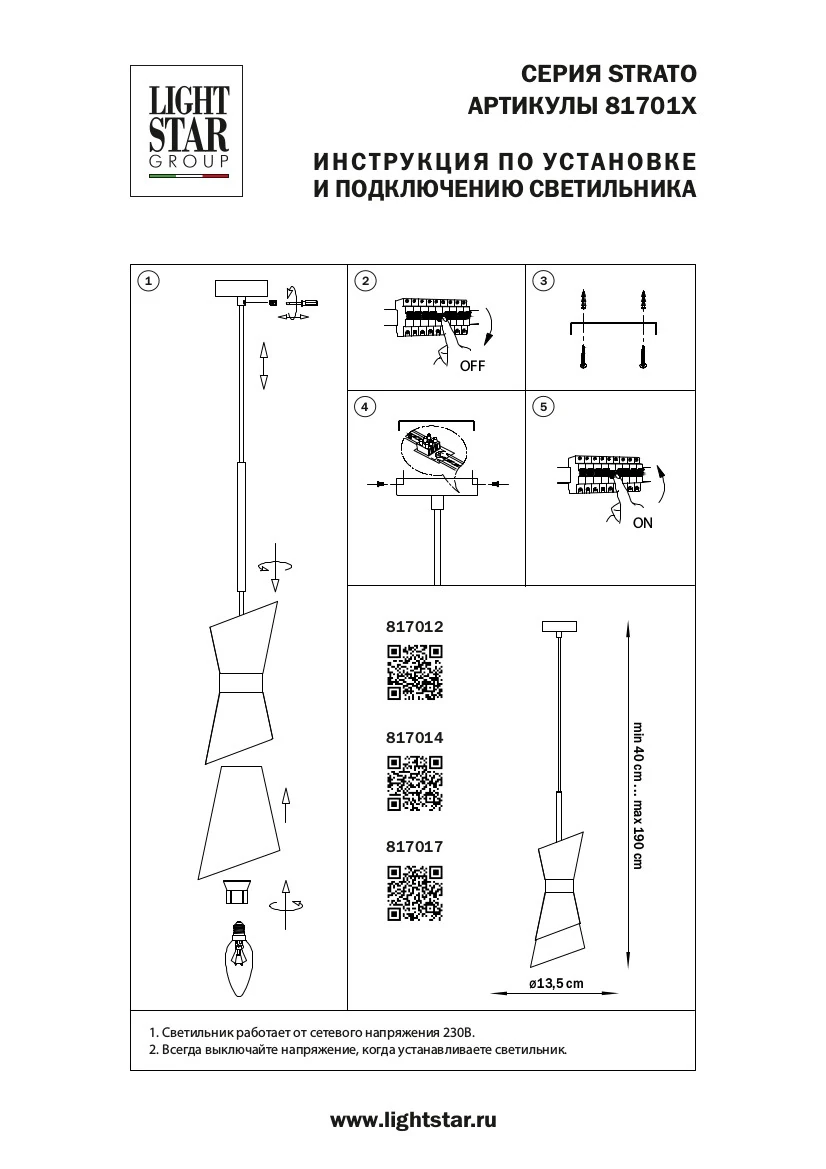 LIGHT STAR GROUP

СЕРИЯ STRATO
АРТИКУЛЫ 81701X

ИНСТРУКЦИЯ ПО УСТАНОВКЕ
И ПОДКЛЮЧЕНИЮ СВЕТИЛЬНИКА

1

2

OFF

3

4

5

ON

817012

817014

817017

min 40 cm ... max 190 cm

ø13,5 cm

1. Светильник работает от сетевого напряжения 230В.
2. Всегда выключайте напряжение, когда устанавливаете светильник.

www.lightstar.ru