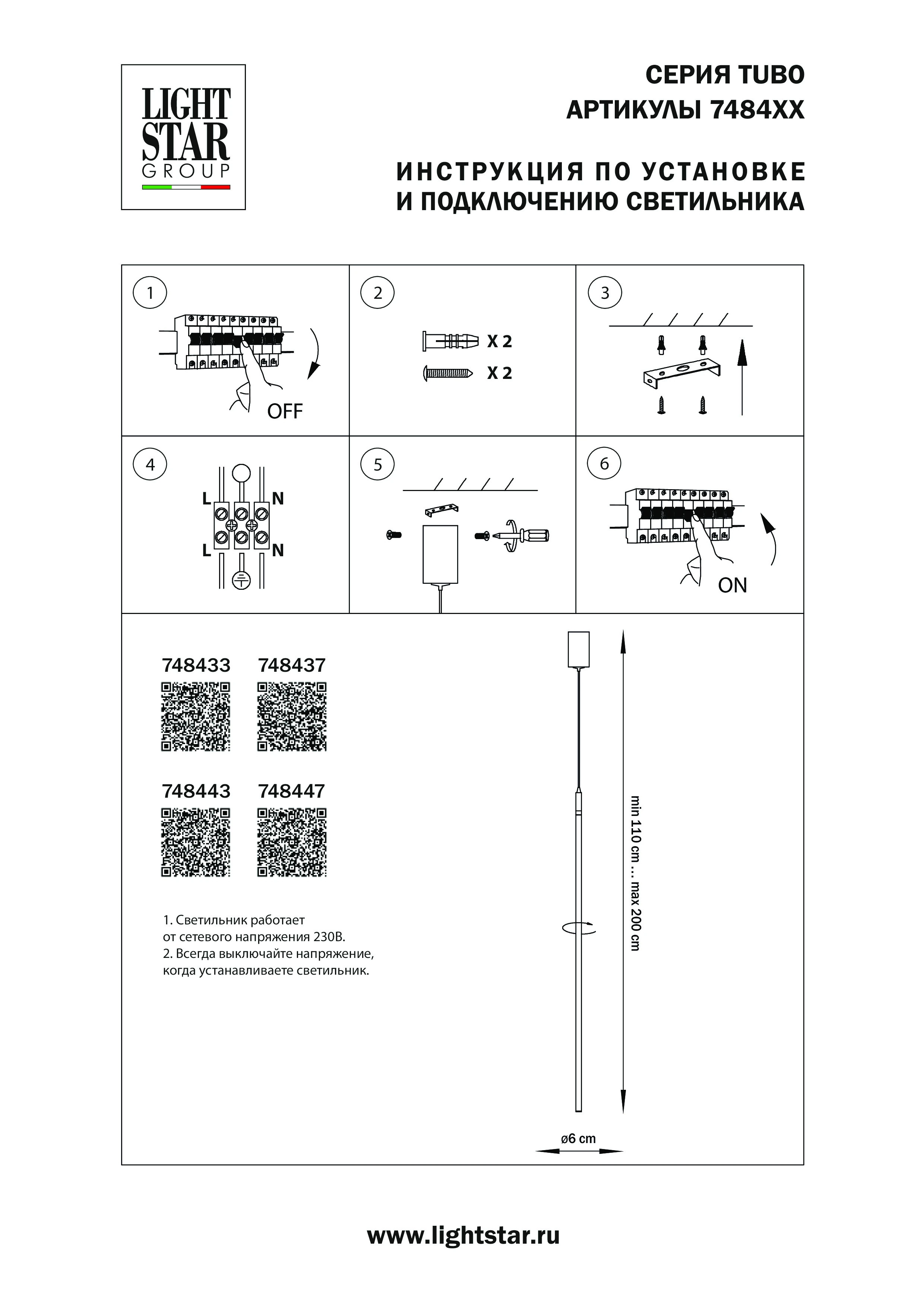 LIGHT STAR GROUP

СЕРИЯ TUBO
АРТИКУЛЫ 7484XX

ИНСТРУКЦИЯ ПО УСТАНОВКЕ
И ПОДКЛЮЧЕНИЮ СВЕТИЛЬНИКА

1

OFF

2

X 2

X 2

3

4

L

N

L

N

5

6

ON

748433

748437

748443

748447

1. Светильник работает от сетевого напряжения 230В.
2. Всегда выключайте напряжение, когда устанавливаете светильник.

min 110 cm ... max 200 cm

ø6 cm

www.lightstar.ru