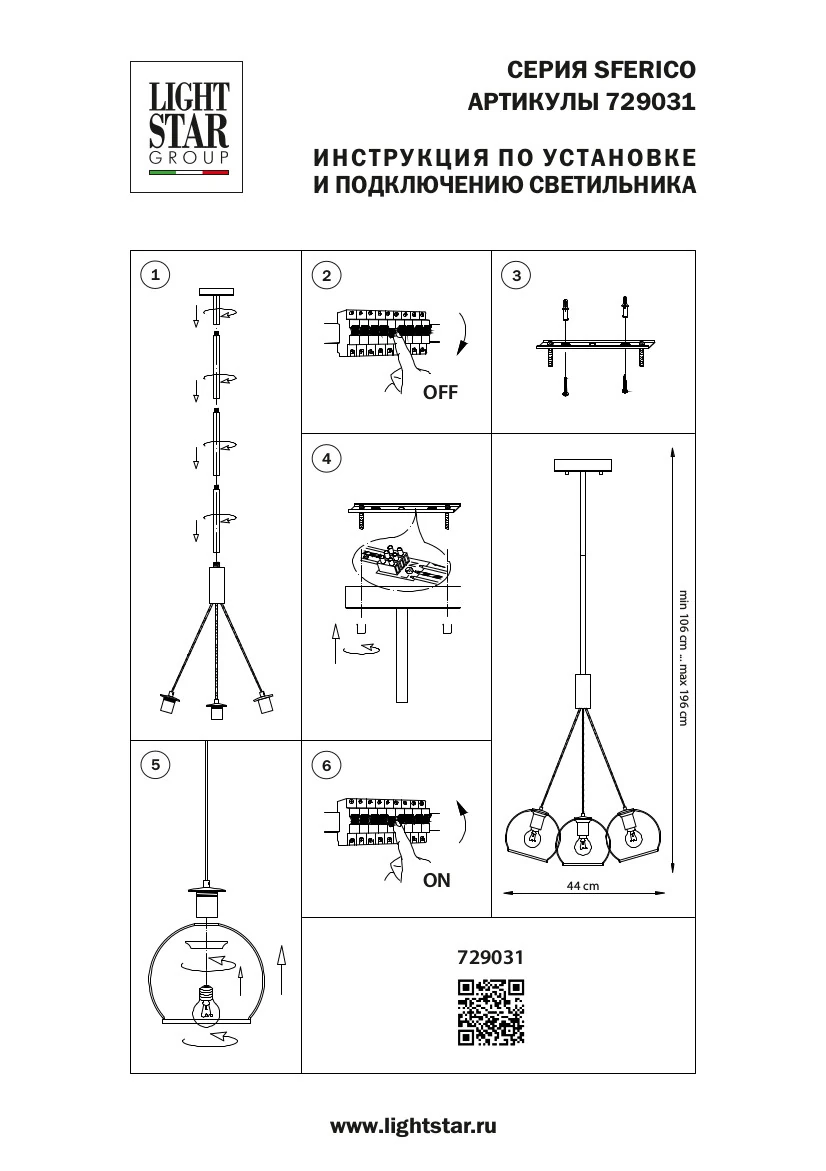 LIGHT STAR GROUP

СЕРИЯ SFERICO
АРТИКУЛЫ 729031

ИНСТРУКЦИЯ ПО УСТАНОВКЕ
И ПОДКЛЮЧЕНИЮ СВЕТИЛЬНИКА

1

2

OFF

3

4

min 106 cm ... max 196 cm

44 cm

5

6

ON

729031

www.lightstar.ru