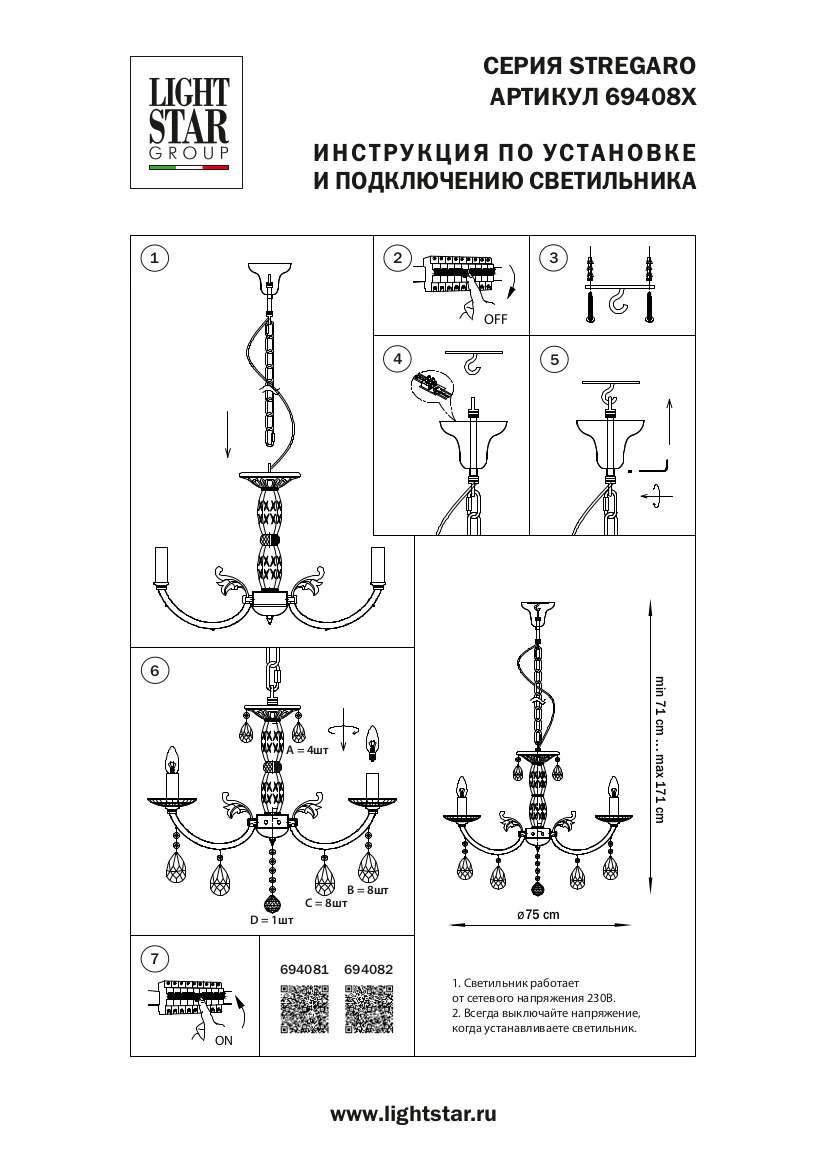 LIGHT STAR GROUP

СЕРИЯ STREGARO
АРТИКУЛ 69408X

ИНСТРУКЦИЯ ПО УСТАНОВКЕ
И ПОДКЛЮЧЕНИЮ СВЕТИЛЬНИКА

1

2

OFF

3

4

5

6

A = 4шт

B = 8шт

C = 8шт

D = 1шт

min 71 cm ... max 171 cm

ø75 cm

7

ON

694081 694082

1. Светильник работает от сетевого напряжения 230В.
2. Всегда выключайте напряжение, когда устанавливаете светильник.

www.lightstar.ru