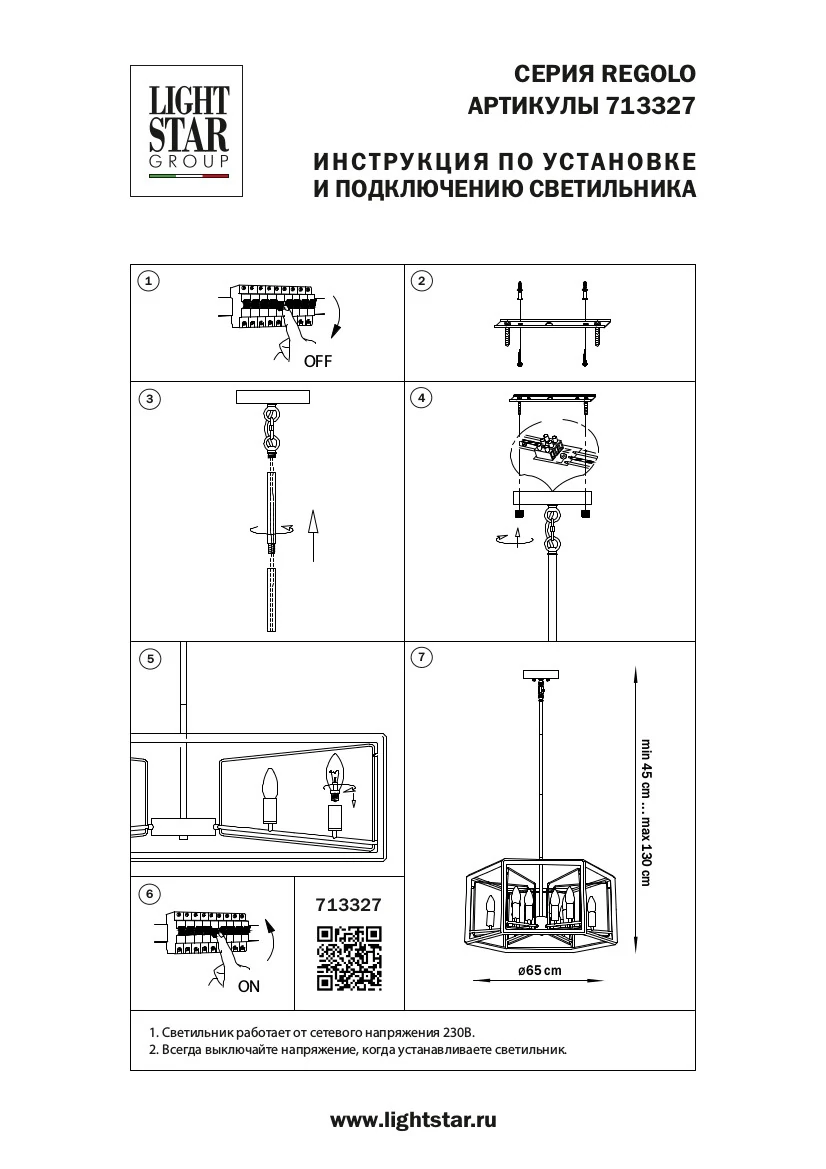 LIGHT STAR GROUP

СЕРИЯ REGOLO
АРТИКУЛЫ 713327

ИНСТРУКЦИЯ ПО УСТАНОВКЕ
И ПОДКЛЮЧЕНИЮ СВЕТИЛЬНИКА

1

OFF

2

3

4

5

6

ON

713327

7

min 45 cm ... max 130 cm

ø65 cm

1. Светильник работает от сетевого напряжения 230В.
2. Всегда выключайте напряжение, когда устанавливаете светильник.

www.lightstar.ru