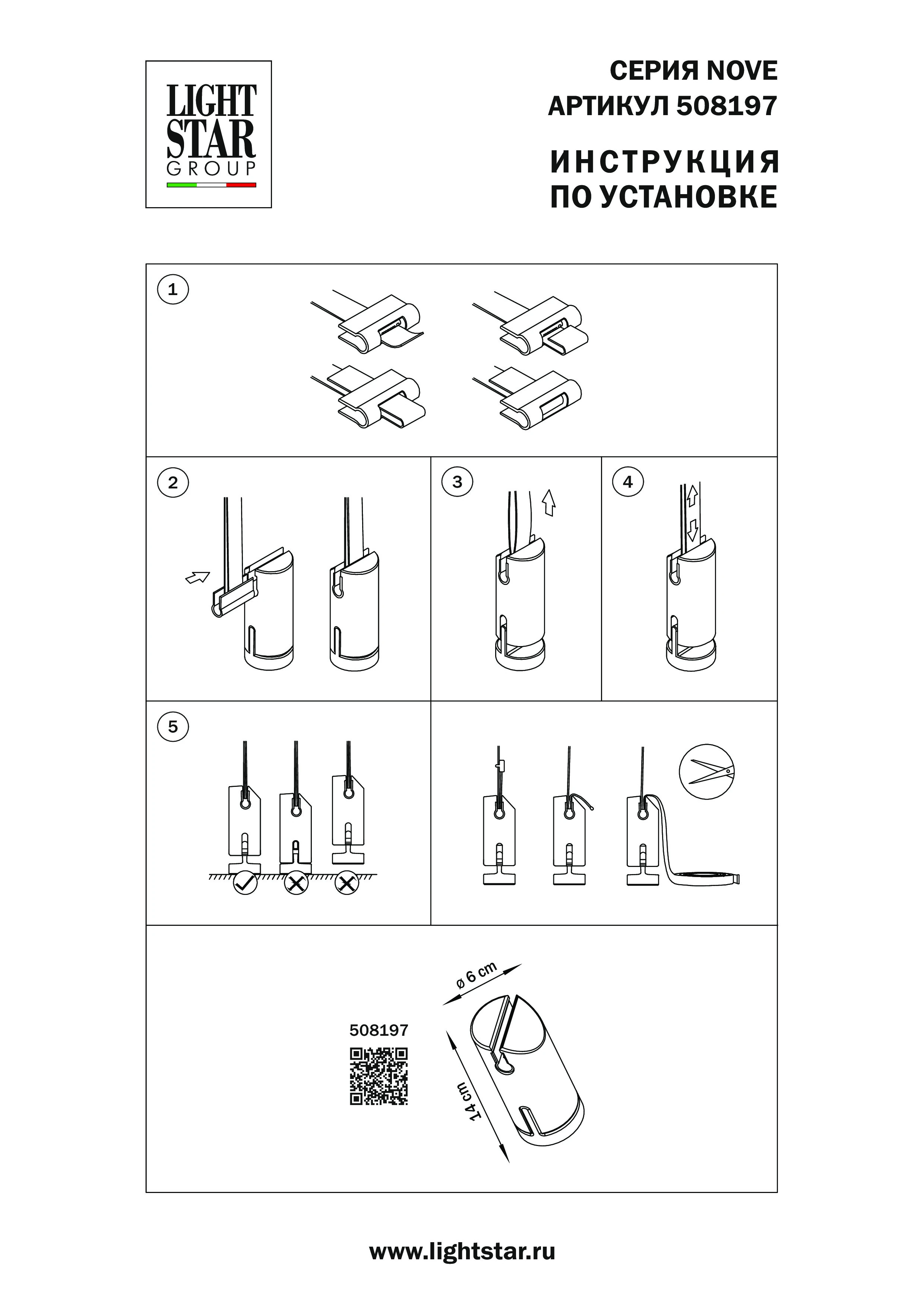 LIGHT STAR GROUP

СЕРИЯ NOVE
АРТИКУЛ 508197

ИНСТРУКЦИЯ
ПО УСТАНОВКЕ

1

2

3

4

5

ø 6 cm

508197

14 cm

www.lightstar.ru