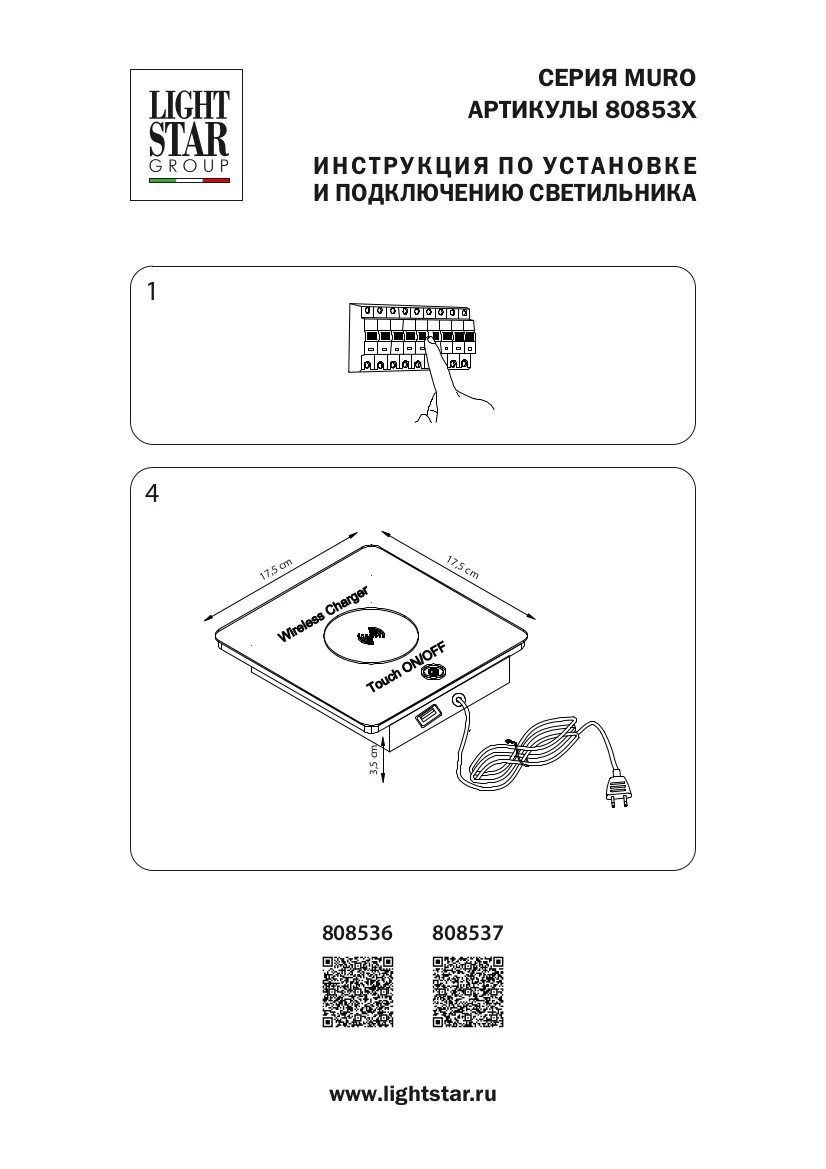 LIGHT STAR GROUP

СЕРИЯ MURO
АРТИКУЛЫ 80853X

ИНСТРУКЦИЯ ПО УСТАНОВКЕ
И ПОДКЛЮЧЕНИЮ СВЕТИЛЬНИКА

1

4

17,5 cm

17,5 cm

Wireless Charger

Touch ON/OFF

3,5 cm

808536 808537

www.lightstar.ru