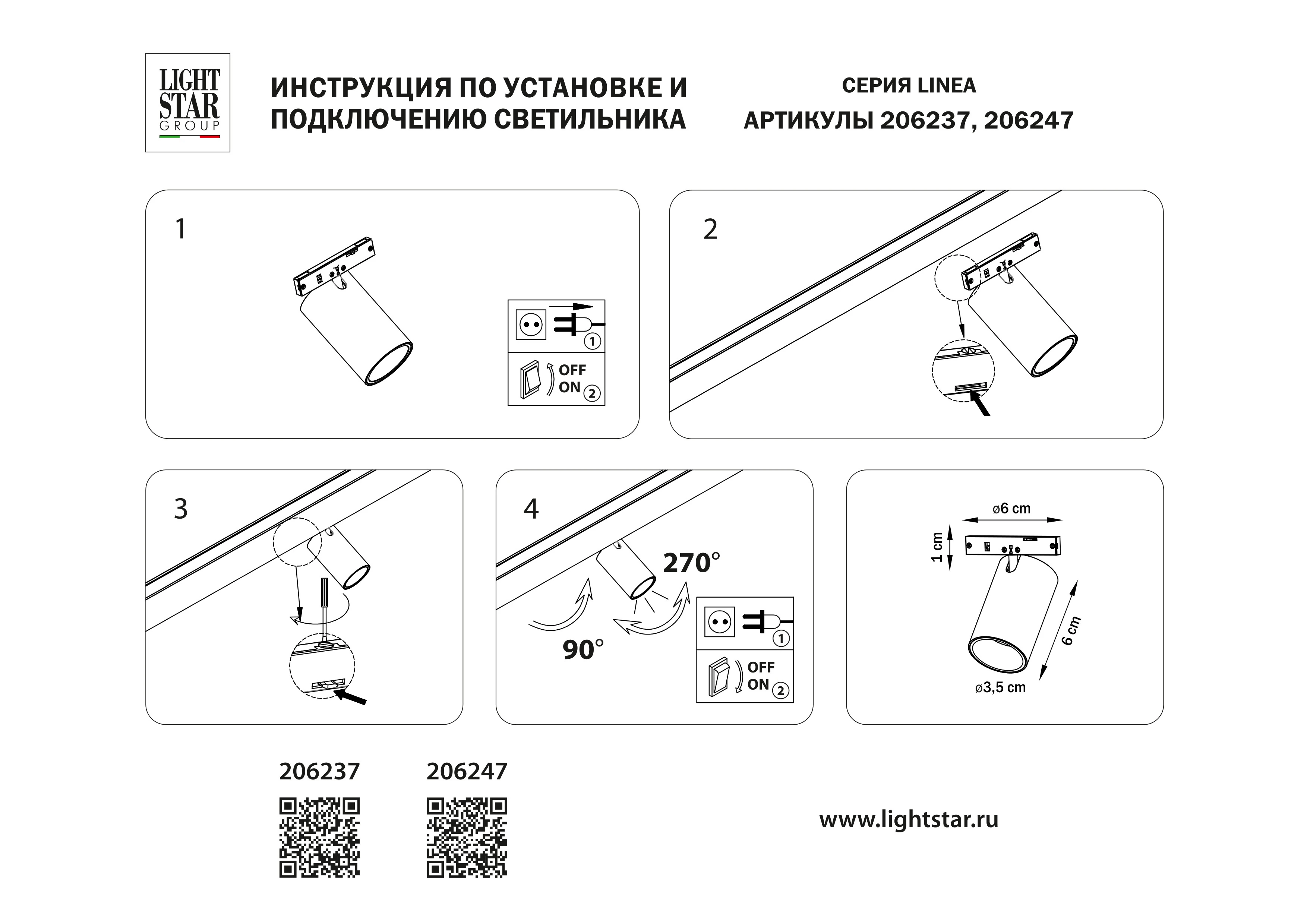 LIGHT STAR GROUP

ИНСТРУКЦИЯ ПО УСТАНОВКЕ И ПОДКЛЮЧЕНИЮ СВЕТИЛЬНИКА

СЕРИЯ LINEA
АРТИКУЛЫ 206237, 206247

1

1
OFF
ON 2

2

3

4

270°

90°

1
OFF
ON 2

ø6 cm
1 cm
6 cm
ø3,5 cm

206237

206247

www.lightstar.ru