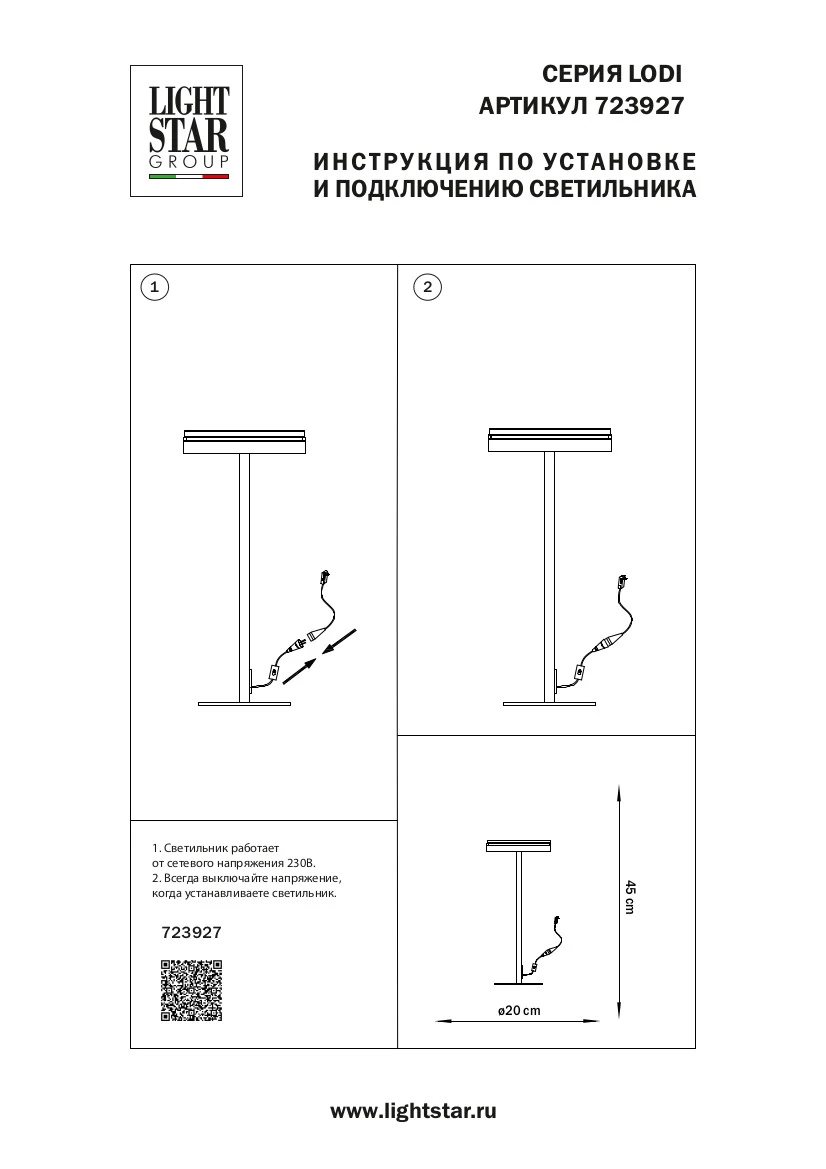 LIGHT STAR GROUP

СЕРИЯ LODI
АРТИКУЛ 723927

ИНСТРУКЦИЯ ПО УСТАНОВКЕ
И ПОДКЛЮЧЕНИЮ СВЕТИЛЬНИКА

1

2

1. Светильник работает от сетевого напряжения 230В.
2. Всегда выключайте напряжение, когда устанавливаете светильник.

723927

45 cm

ø20 cm

www.lightstar.ru