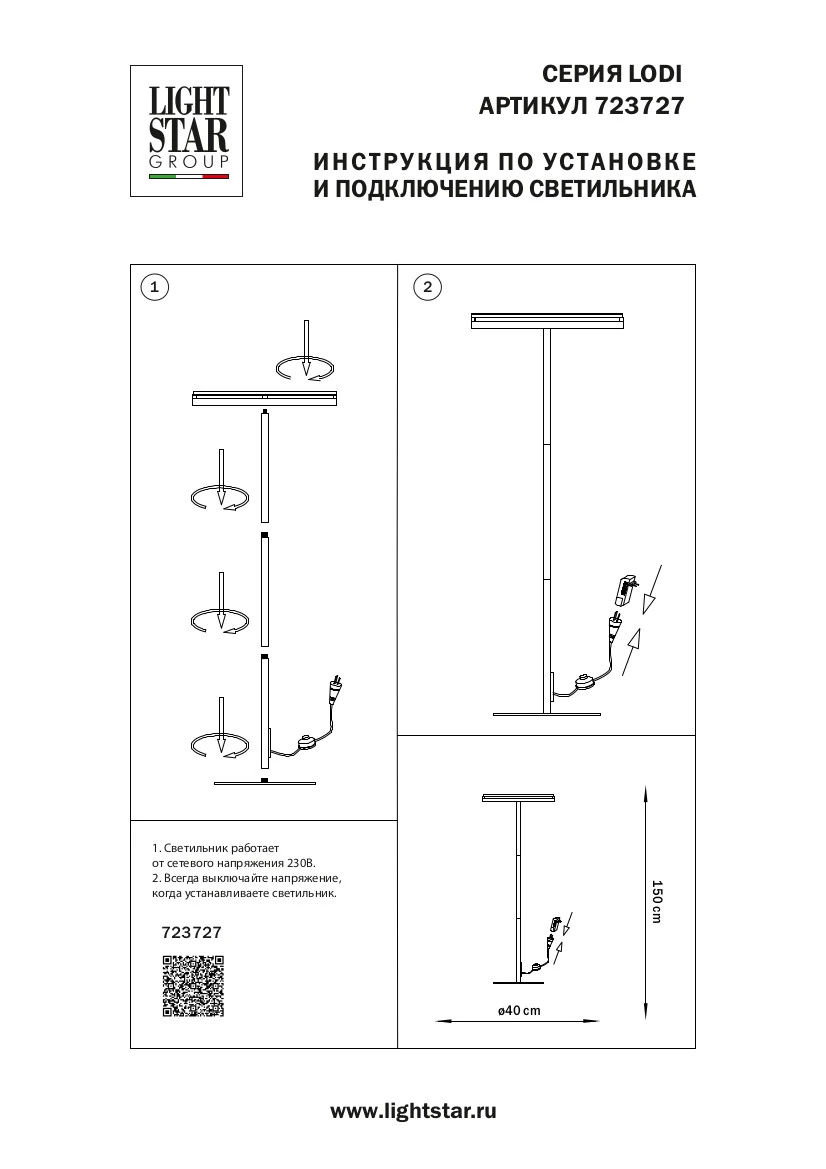 LIGHT STAR GROUP

СЕРИЯ LODI
АРТИКУЛ 723727

ИНСТРУКЦИЯ ПО УСТАНОВКЕ
И ПОДКЛЮЧЕНИЮ СВЕТИЛЬНИКА

1

2

1. Светильник работает от сетевого напряжения 230В.
2. Всегда выключайте напряжение, когда устанавливаете светильник.

723727

150 cm

ø40 cm

www.lightstar.ru