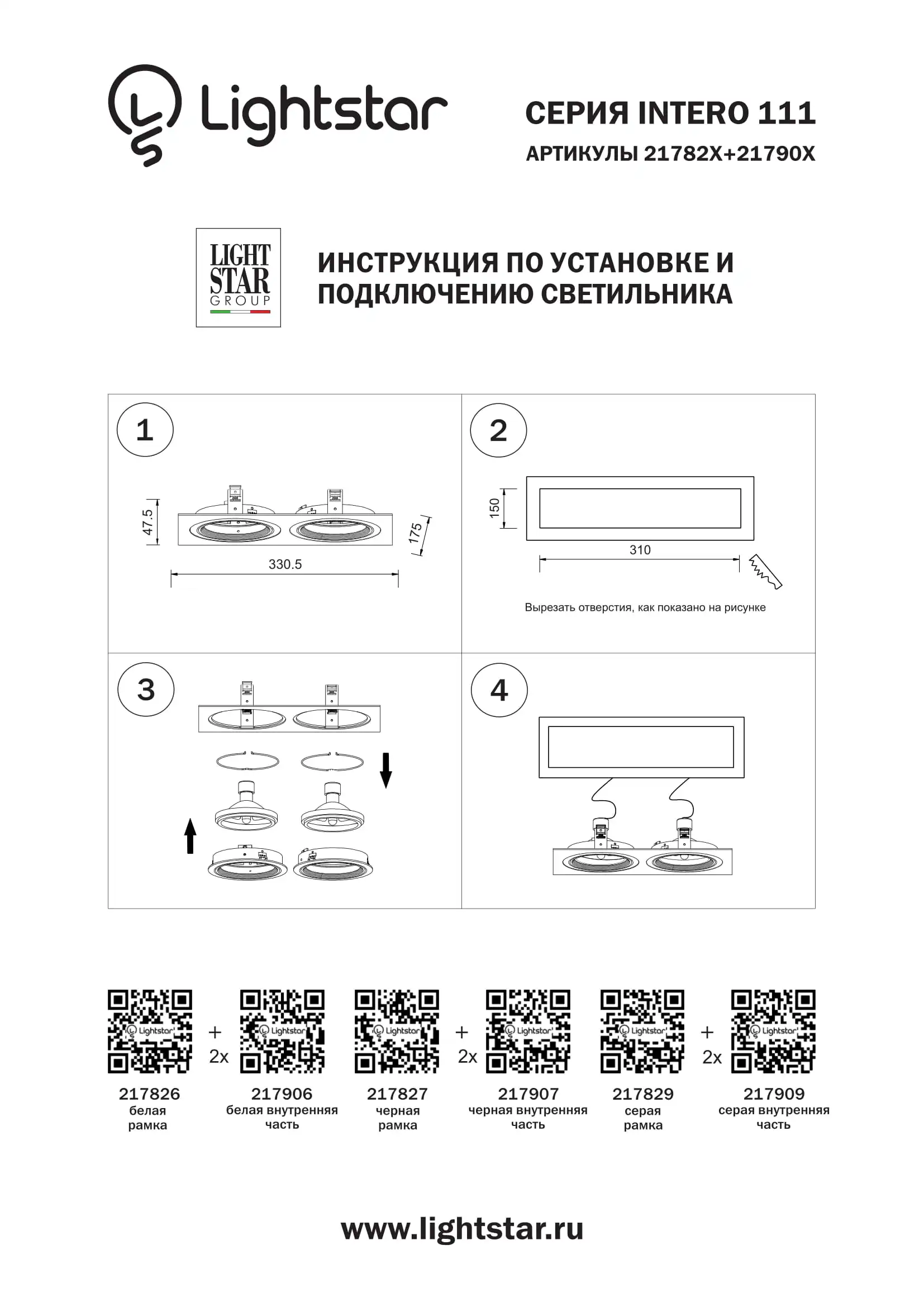 Lightstar

СЕРИЯ INTERO 111
АРТИКУЛЫ 21782X+21790X

LIGHT STAR GROUP

ИНСТРУКЦИЯ ПО УСТАНОВКЕ И ПОДКЛЮЧЕНИЮ СВЕТИЛЬНИКА

1

47.5
175
330.5

2

150
310

Вырезать отверстия, как показано на рисунке

3

4

Lightstar
217826
белая рамка

+ 2x

Lightstar
217906
белая внутренняя часть

Lightstar
217827
черная рамка

+ 2x

Lightstar
217907
черная внутренняя часть

Lightstar
217829
серая рамка

+ 2x

Lightstar
217909
серая внутренняя часть

www.lightstar.ru