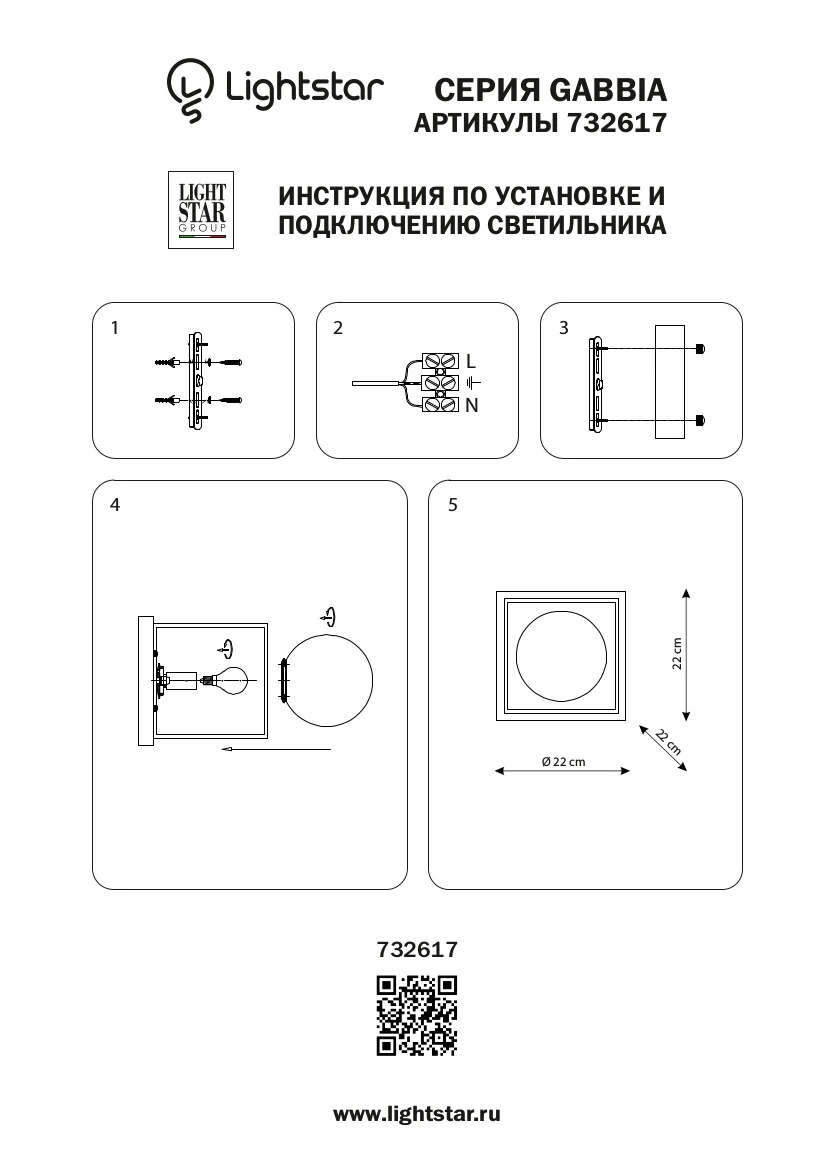 Lightstar

СЕРИЯ GABBIA
АРТИКУЛЫ 732617

LIGHT STAR GROUP

ИНСТРУКЦИЯ ПО УСТАНОВКЕ И ПОДКЛЮЧЕНИЮ СВЕТИЛЬНИКА

1

2

L
N

3

4

5

22 cm

22 cm

Ø 22 cm

732617

www.lightstar.ru