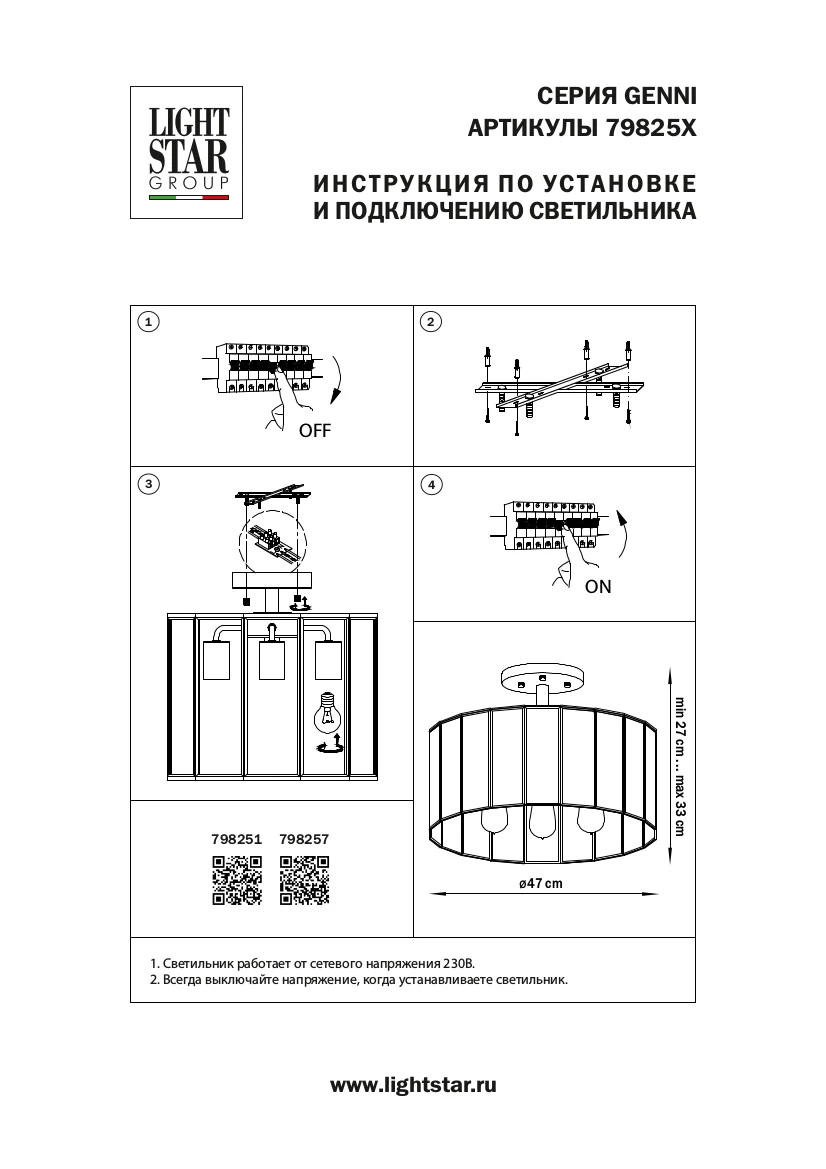 LIGHT STAR GROUP

СЕРИЯ GENNI
АРТИКУЛЫ 79825X

ИНСТРУКЦИЯ ПО УСТАНОВКЕ
И ПОДКЛЮЧЕНИЮ СВЕТИЛЬНИКА

1

OFF

2

3

4

ON

min 27 cm ... max 33 cm

ø47 cm

798251 798257

1. Светильник работает от сетевого напряжения 230В.
2. Всегда выключайте напряжение, когда устанавливаете светильник.

www.lightstar.ru