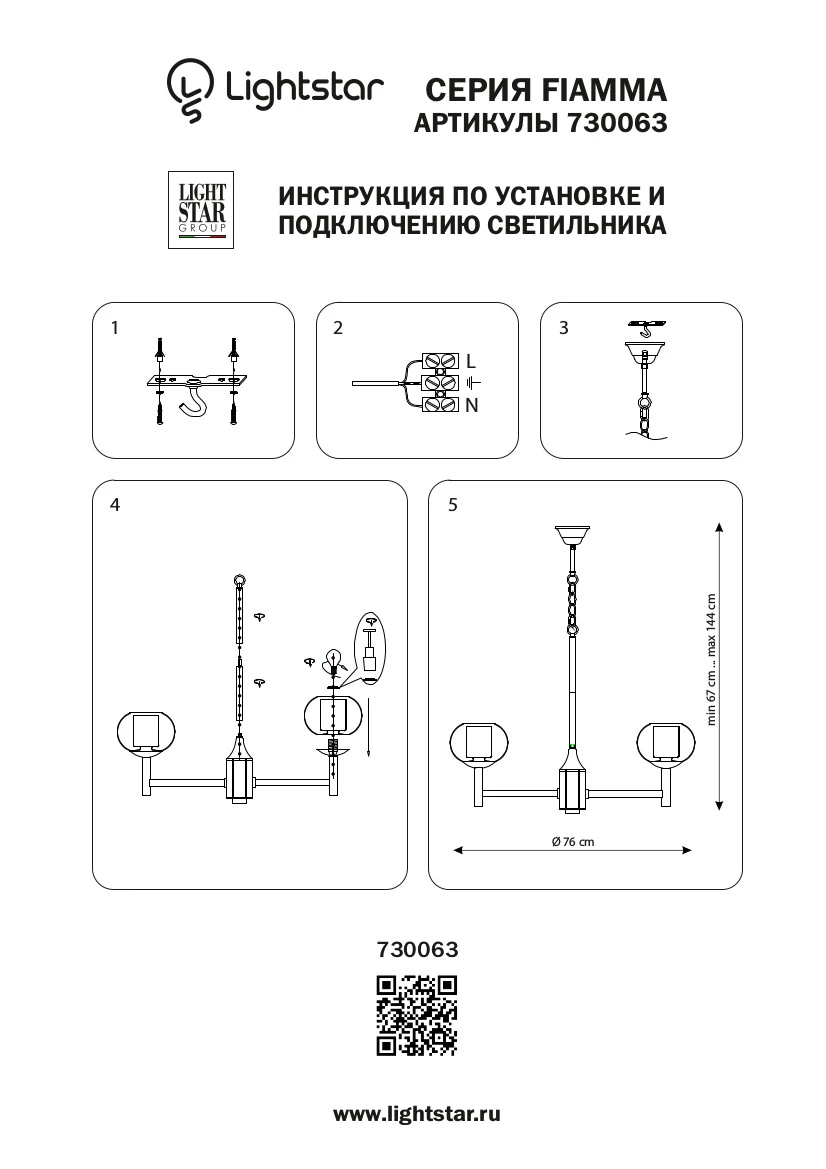 Lightstar СЕРИЯ FIAMMA
АРТИКУЛЫ 730063

LIGHT STAR GROUP

ИНСТРУКЦИЯ ПО УСТАНОВКЕ И ПОДКЛЮЧЕНИЮ СВЕТИЛЬНИКА

1

2

L

N

3

4

5

min 67 cm ... max 144 cm

Ø 76 cm

730063

www.lightstar.ru