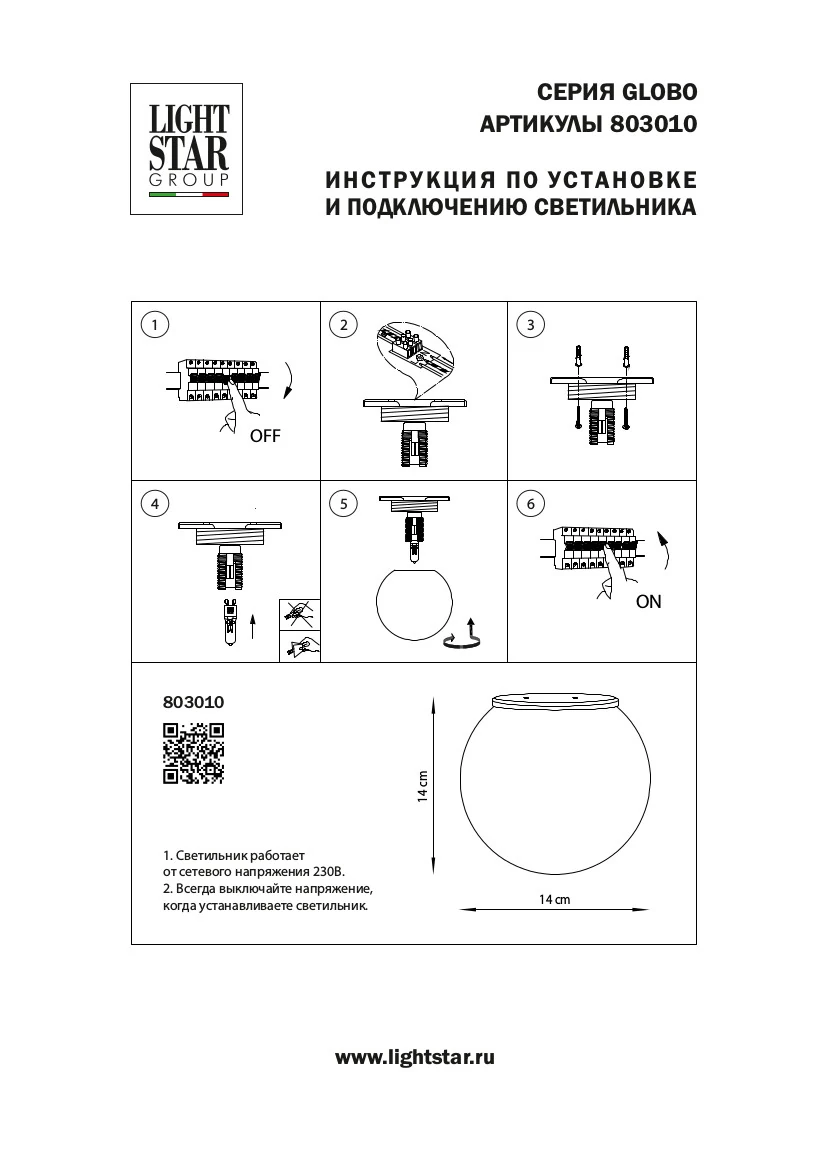 LIGHT STAR GROUP

СЕРИЯ GLOBO
АРТИКУЛЫ 803010

ИНСТРУКЦИЯ ПО УСТАНОВКЕ
И ПОДКЛЮЧЕНИЮ СВЕТИЛЬНИКА

1

OFF

2

3

4

5

6

ON

803010

1. Светильник работает от сетевого напряжения 230В.
2. Всегда выключайте напряжение, когда устанавливаете светильник.

14 cm

14 cm

www.lightstar.ru