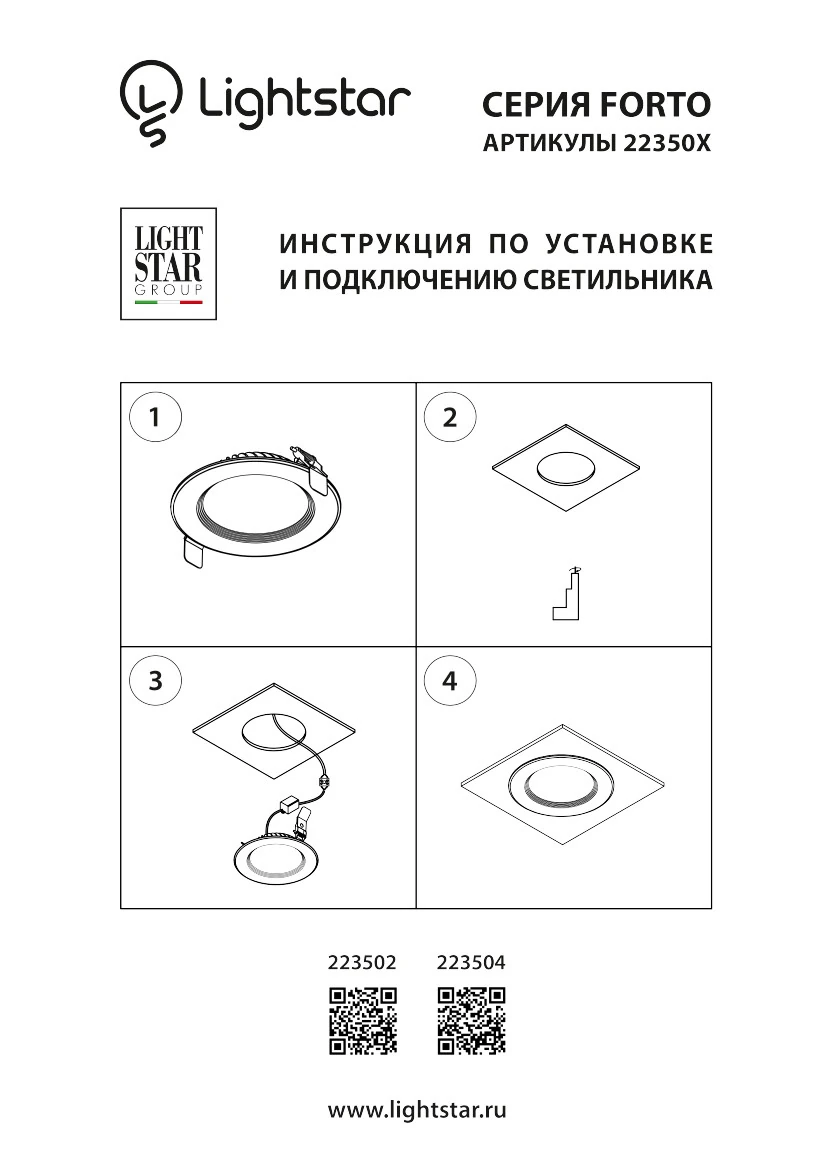 Lightstar

СЕРИЯ FORTO
АРТИКУЛЫ 22350X

LIGHT STAR GROUP

ИНСТРУКЦИЯ ПО УСТАНОВКЕ
И ПОДКЛЮЧЕНИЮ СВЕТИЛЬНИКА

1

2

3

4

223502 223504

www.lightstar.ru