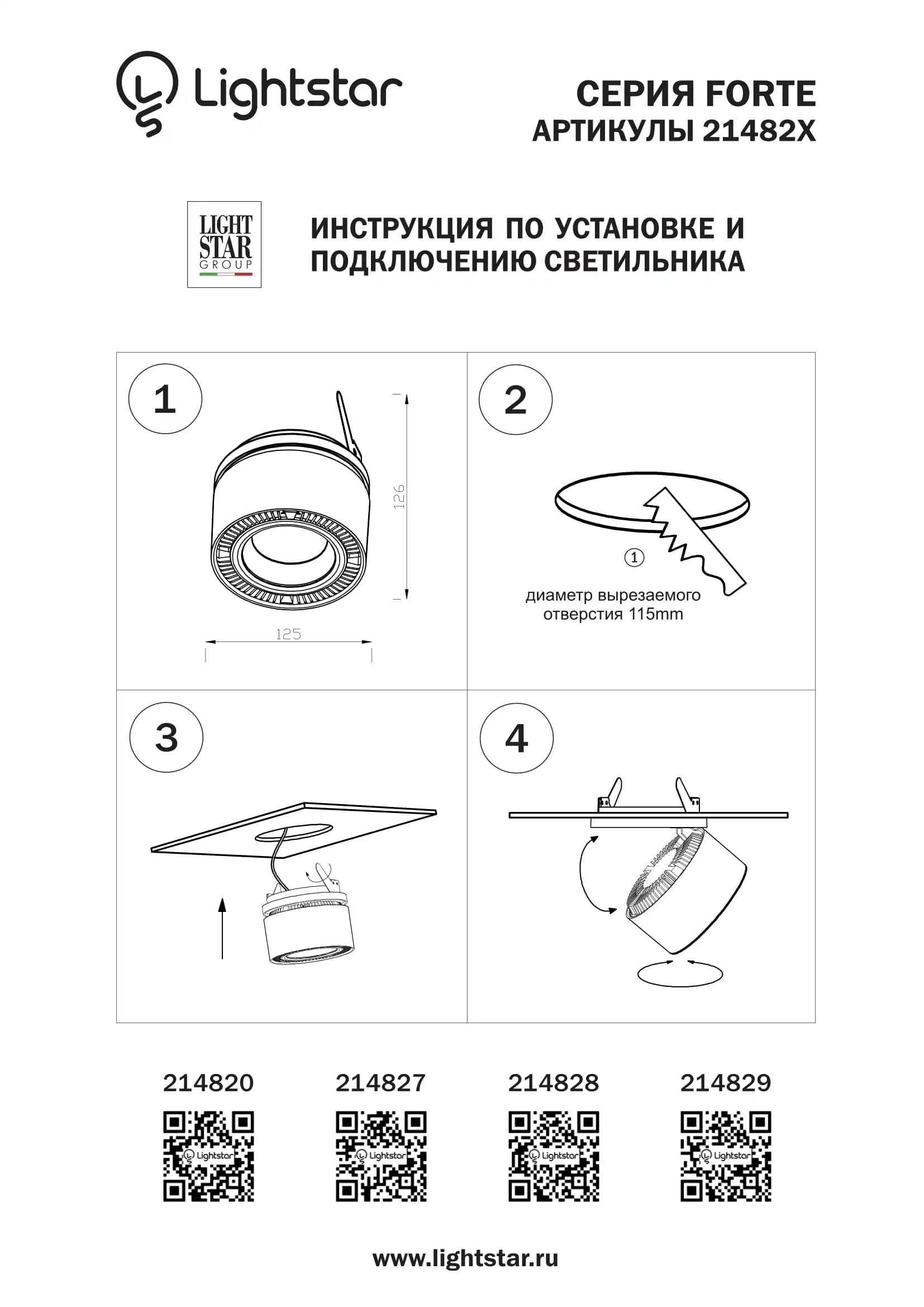 Lightstar

СЕРИЯ FORTE
АРТИКУЛЫ 21482X

LIGHT STAR GROUP

ИНСТРУКЦИЯ ПО УСТАНОВКЕ И ПОДКЛЮЧЕНИЮ СВЕТИЛЬНИКА

1

126

125

2

1

диаметр вырезаемого отверстия 115mm

3

4

214820

Lightstar

214827

Lightstar

214828

Lightstar

214829

Lightstar

www.lightstar.ru