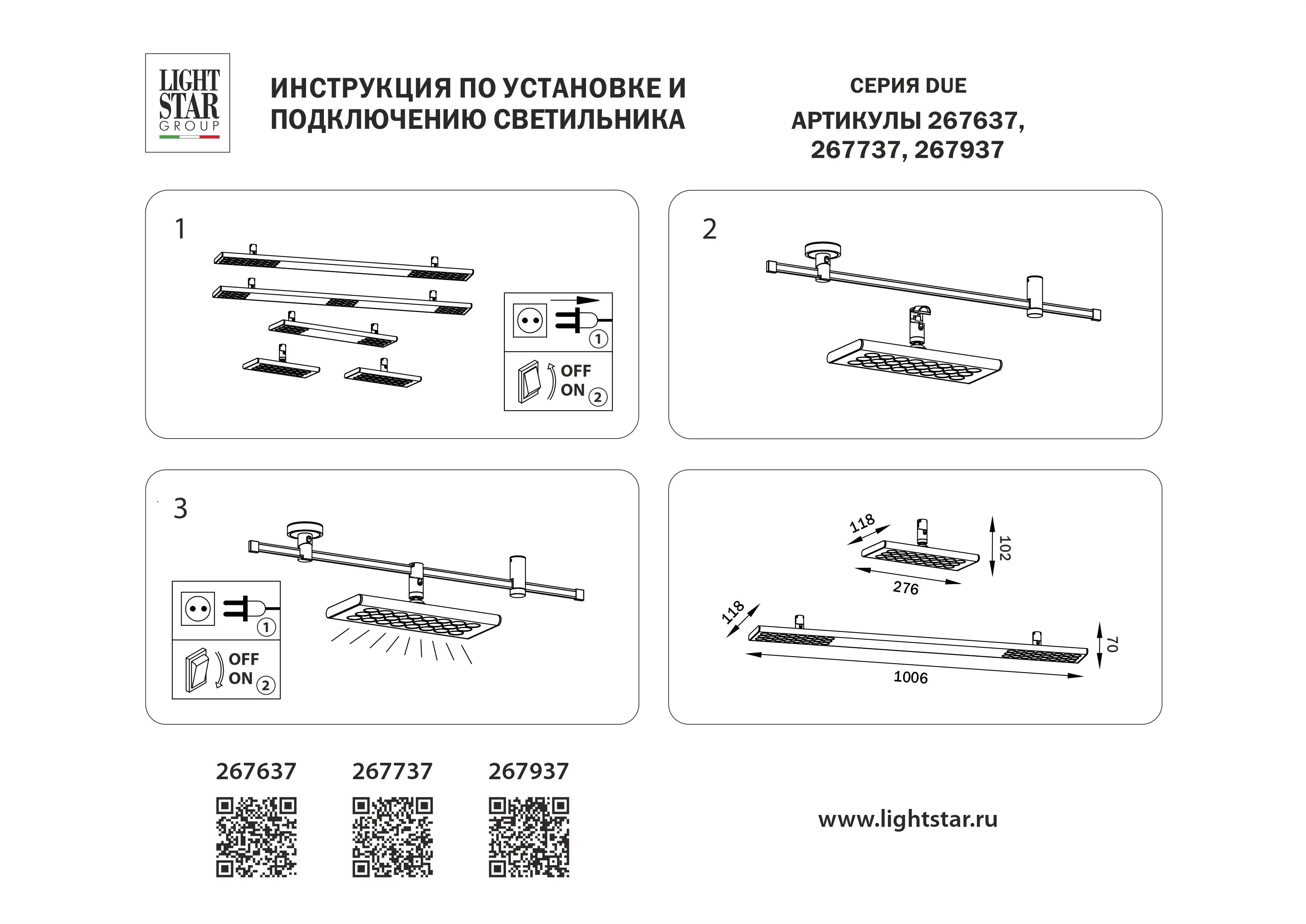 LIGHT STAR GROUP

ИНСТРУКЦИЯ ПО УСТАНОВКЕ И ПОДКЛЮЧЕНИЮ СВЕТИЛЬНИКА

СЕРИЯ DUE
АРТИКУЛЫ 267637, 267737, 267937

1

1
OFF
ON 2

2

3

1
OFF
ON 2

118
102
276
118
70
1006

267637 267737 267937

www.lightstar.ru