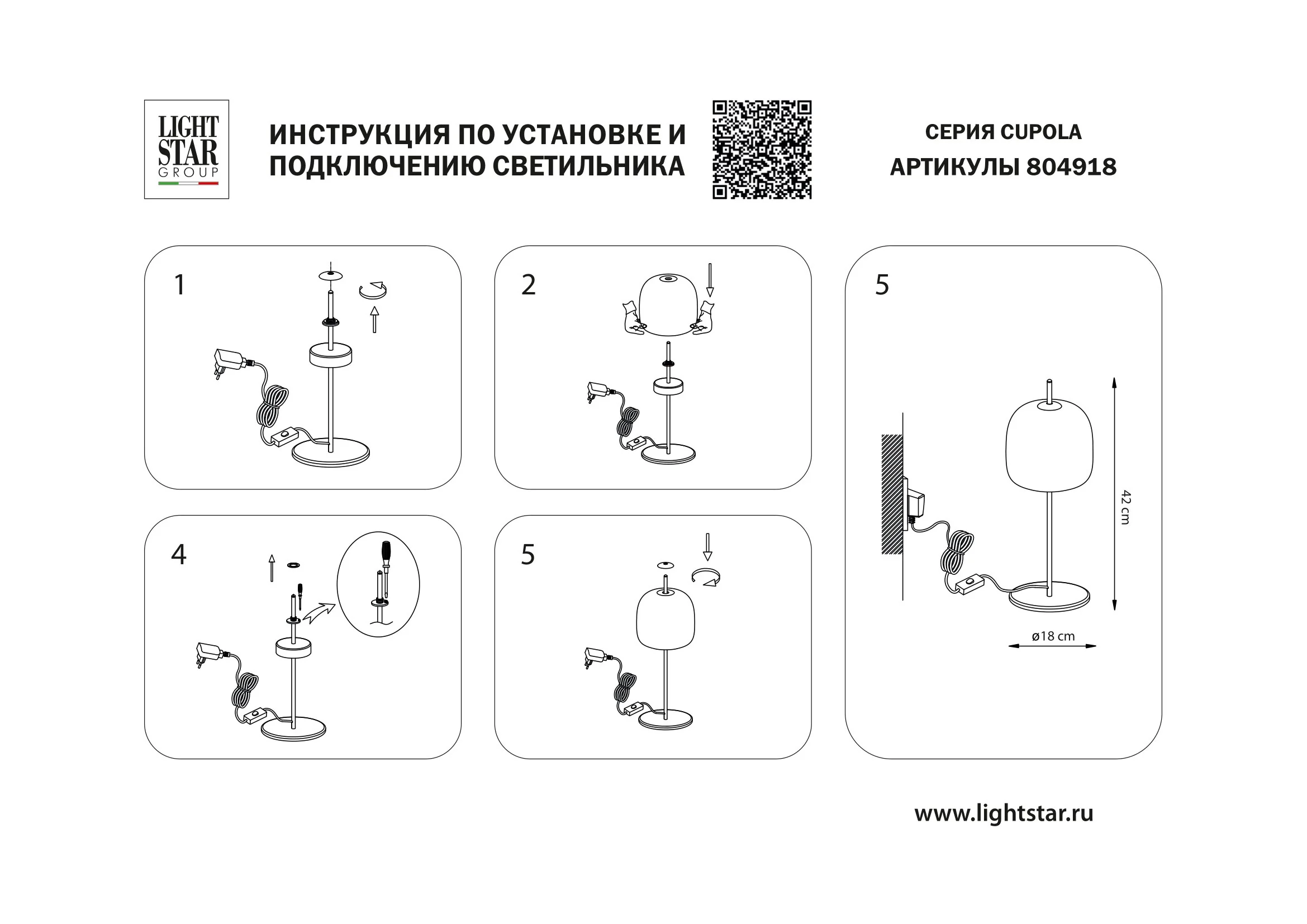 LIGHT STAR GROUP

ИНСТРУКЦИЯ ПО УСТАНОВКЕ И ПОДКЛЮЧЕНИЮ СВЕТИЛЬНИКА

СЕРИЯ CUPOLA
АРТИКУЛЫ 804918

1

2

5

42 cm

ø18 cm

4

5

www.lightstar.ru