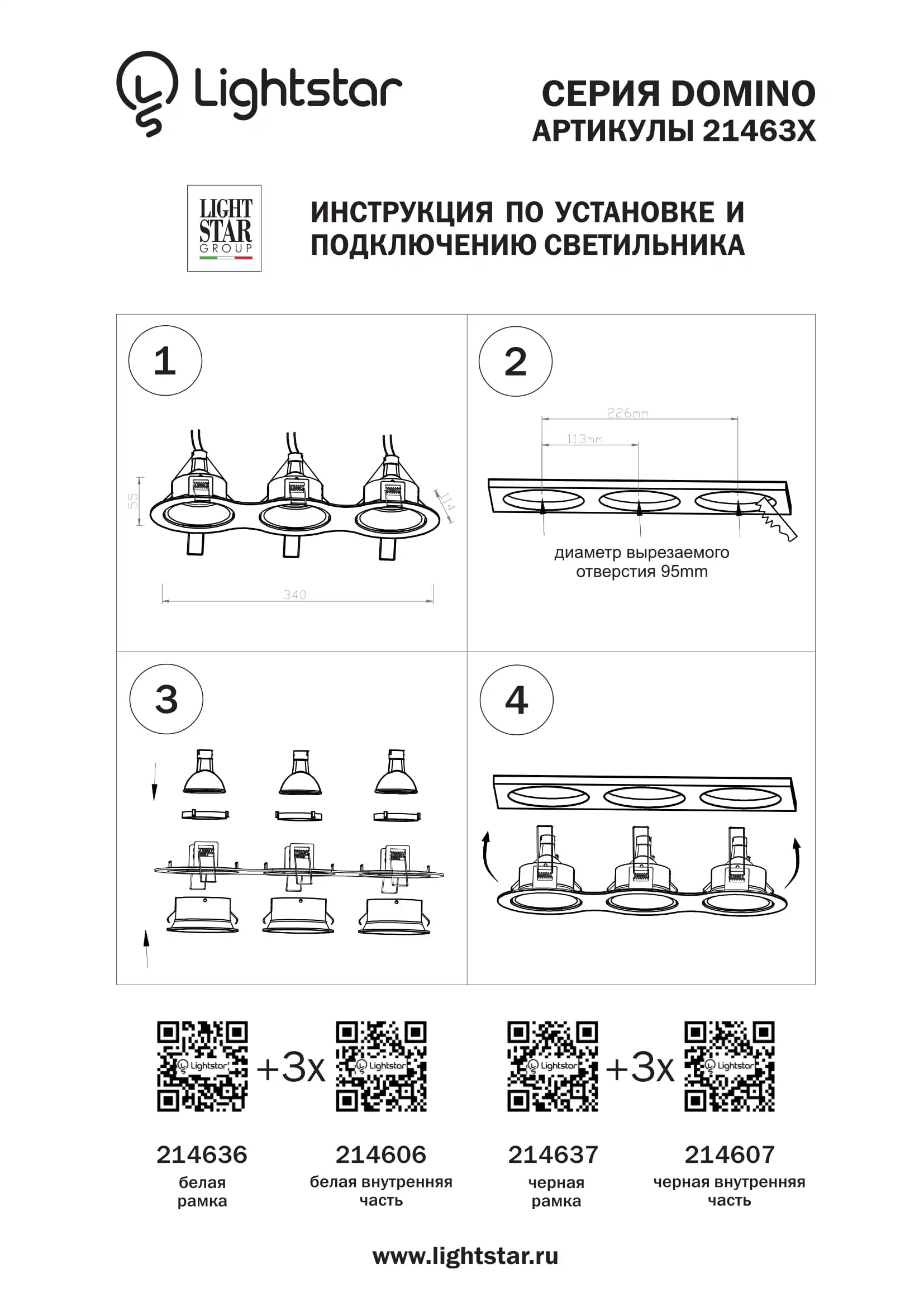 Lightstar

СЕРИЯ DOMINO
АРТИКУЛЫ 21463X

LIGHT STAR GROUP

ИНСТРУКЦИЯ ПО УСТАНОВКЕ И ПОДКЛЮЧЕНИЮ СВЕТИЛЬНИКА

1

55

114

340

2

226mm

113mm

диаметр вырезаемого отверстия 95mm

3

4

Lightstar +3x Lightstar

Lightstar +3x Lightstar

214636
белая рамка

214606
белая внутренняя часть

214637
черная рамка

214607
черная внутренняя часть

www.lightstar.ru