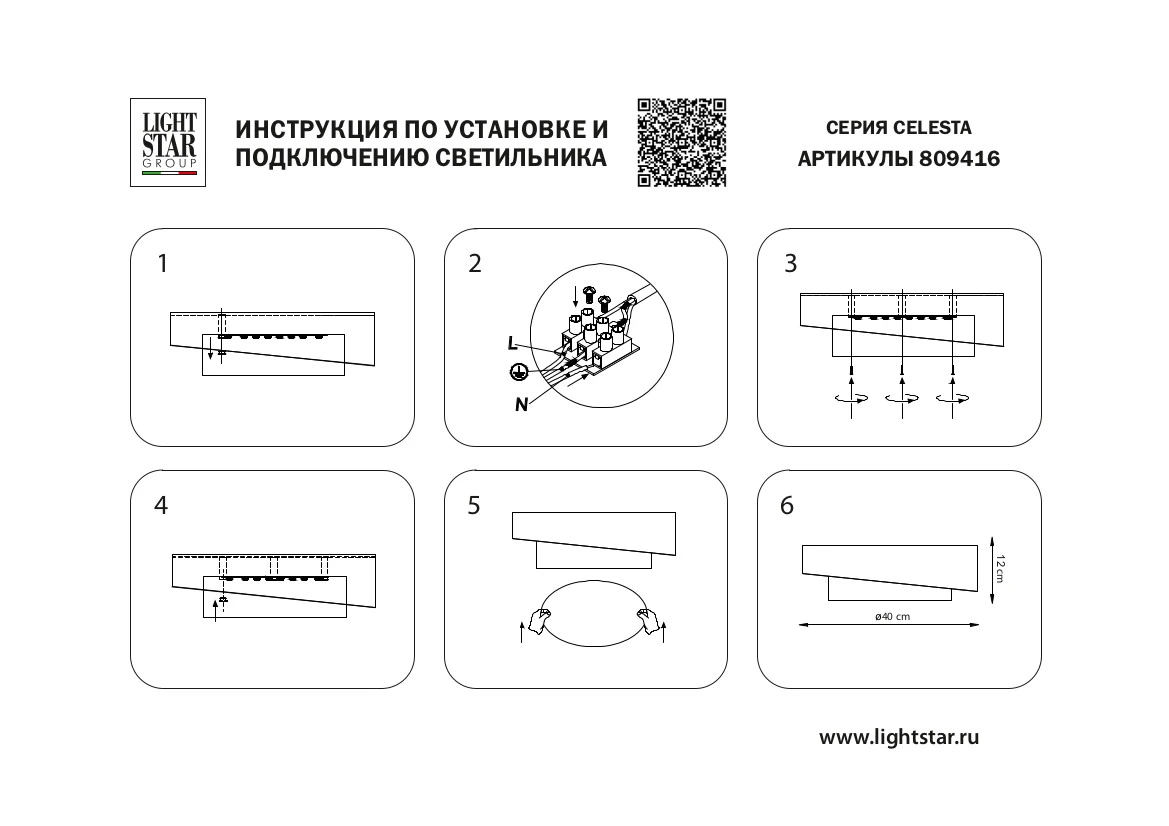 LIGHT STAR GROUP

ИНСТРУКЦИЯ ПО УСТАНОВКЕ И ПОДКЛЮЧЕНИЮ СВЕТИЛЬНИКА

СЕРИЯ CELESTA
АРТИКУЛЫ 809416

1

2

L

N

3

4

5

6

12 cm

ø40 cm

www.lightstar.ru