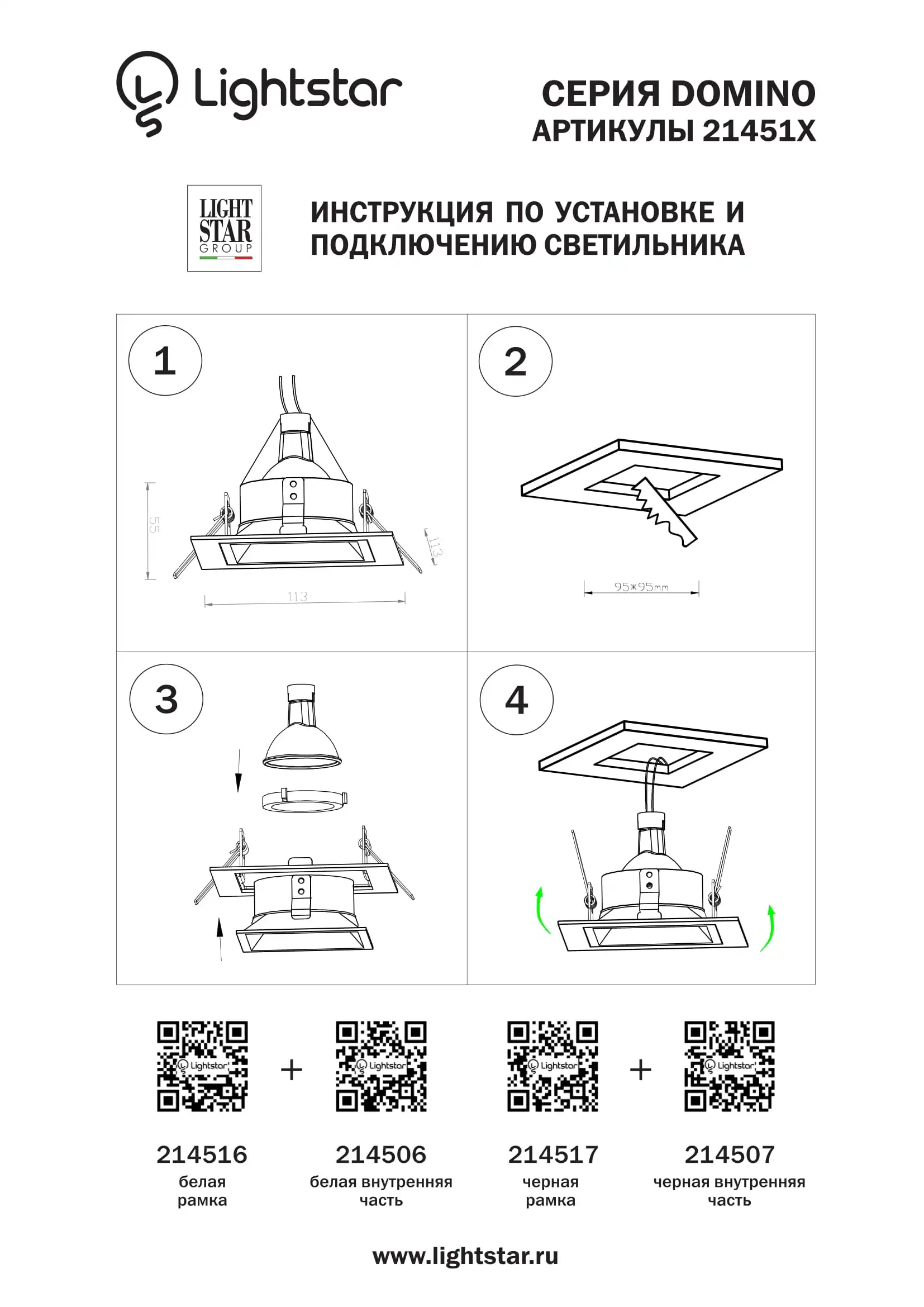 Lightstar

СЕРИЯ DOMINO
АРТИКУЛЫ 21451X

LIGHT STAR GROUP

ИНСТРУКЦИЯ ПО УСТАНОВКЕ И ПОДКЛЮЧЕНИЮ СВЕТИЛЬНИКА

1

55

113

113

2

95*95mm

3

4

Lightstar

+

Lightstar

Lightstar

+

Lightstar

214516
белая рамка

214506
белая внутренняя часть

214517
черная рамка

214507
черная внутренняя часть

www.lightstar.ru