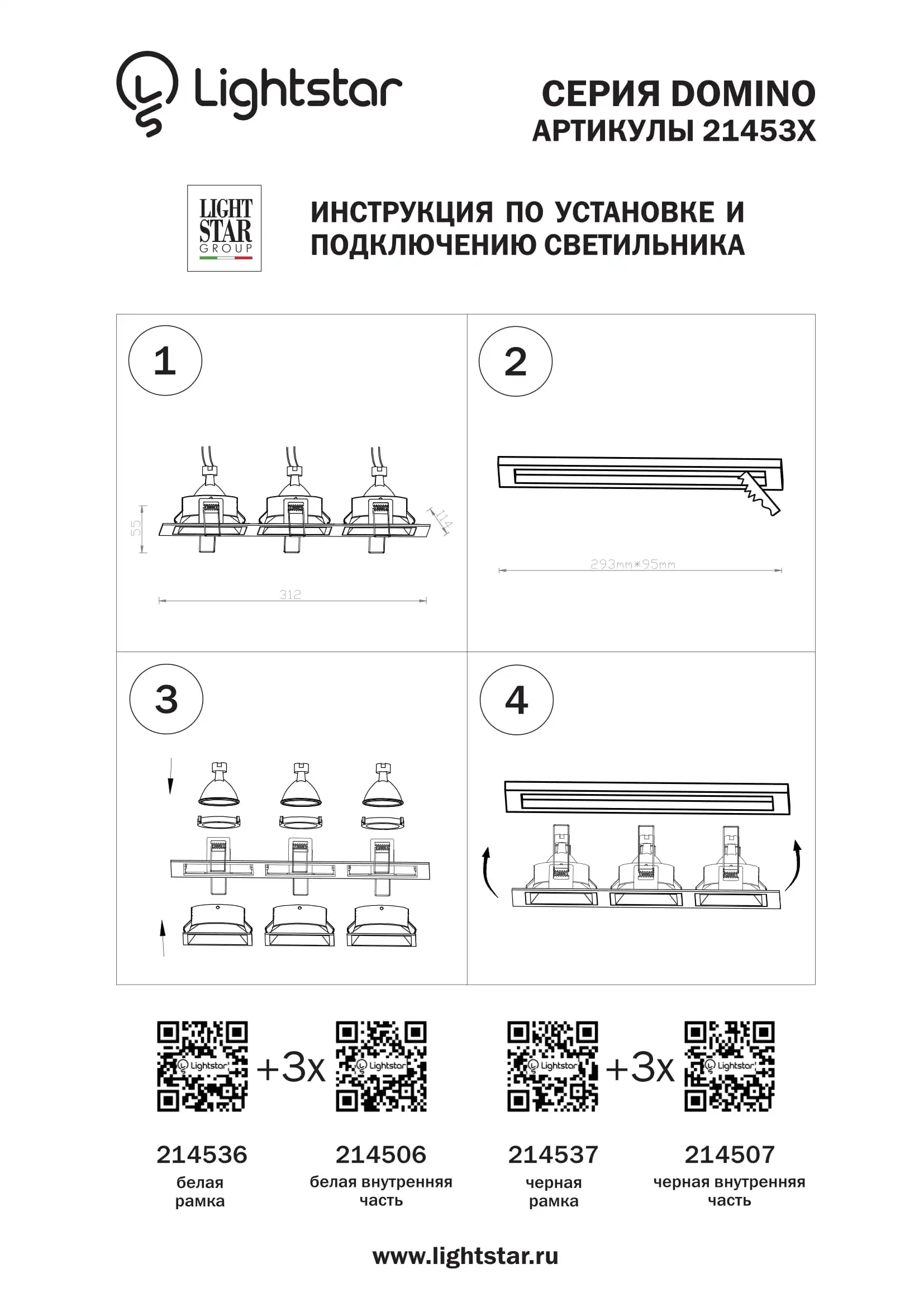 Lightstar

СЕРИЯ DOMINO
АРТИКУЛЫ 21453X

LIGHT STAR GROUP

ИНСТРУКЦИЯ ПО УСТАНОВКЕ И ПОДКЛЮЧЕНИЮ СВЕТИЛЬНИКА

1

55

114

312

2

293mm*95mm

3

4

Lightstar +3x Lightstar

Lightstar +3x Lightstar

214536
белая рамка

214506
белая внутренняя часть

214537
черная рамка

214507
черная внутренняя часть

www.lightstar.ru